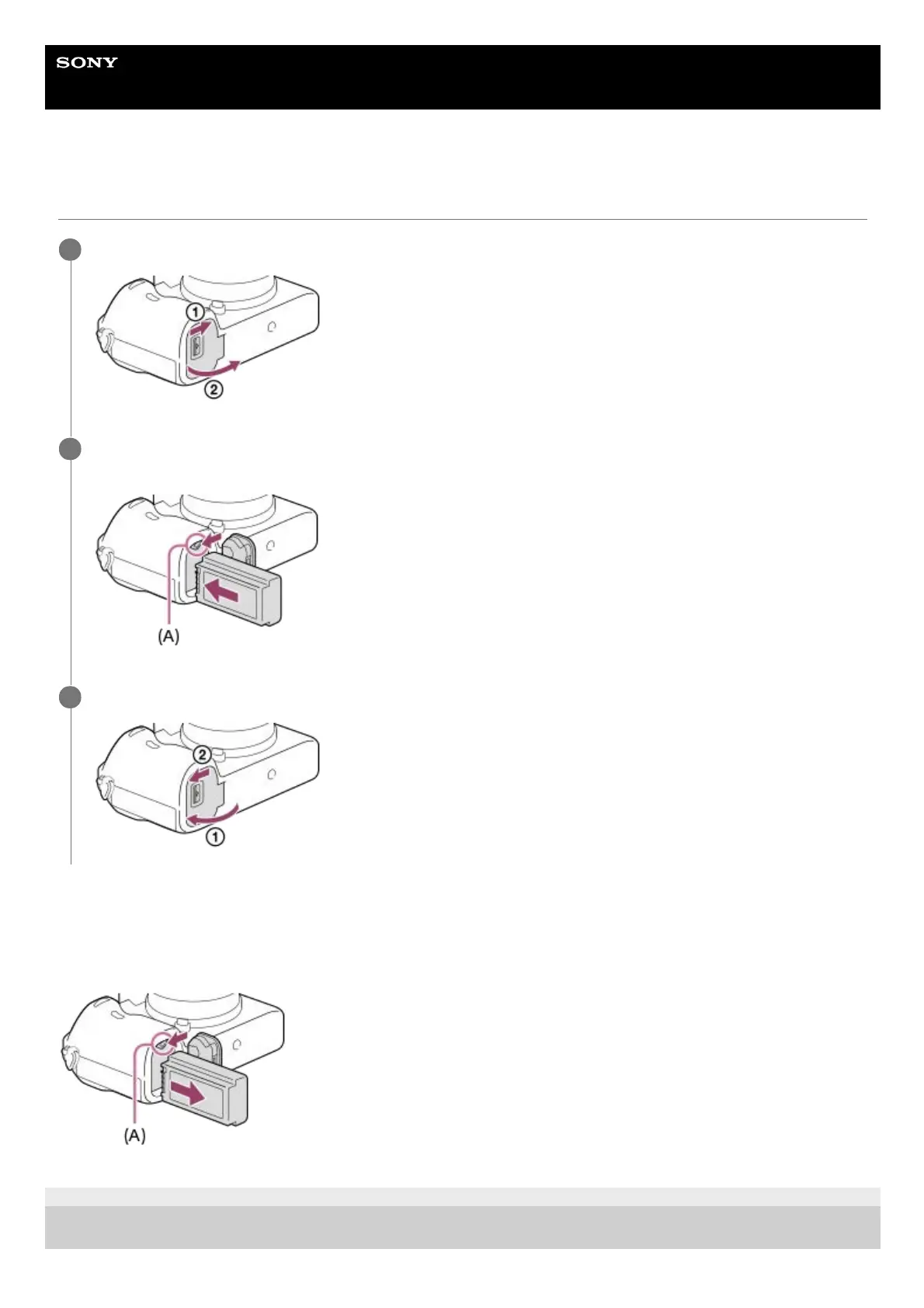 SONY

①
②

(A)

②
①

(A)