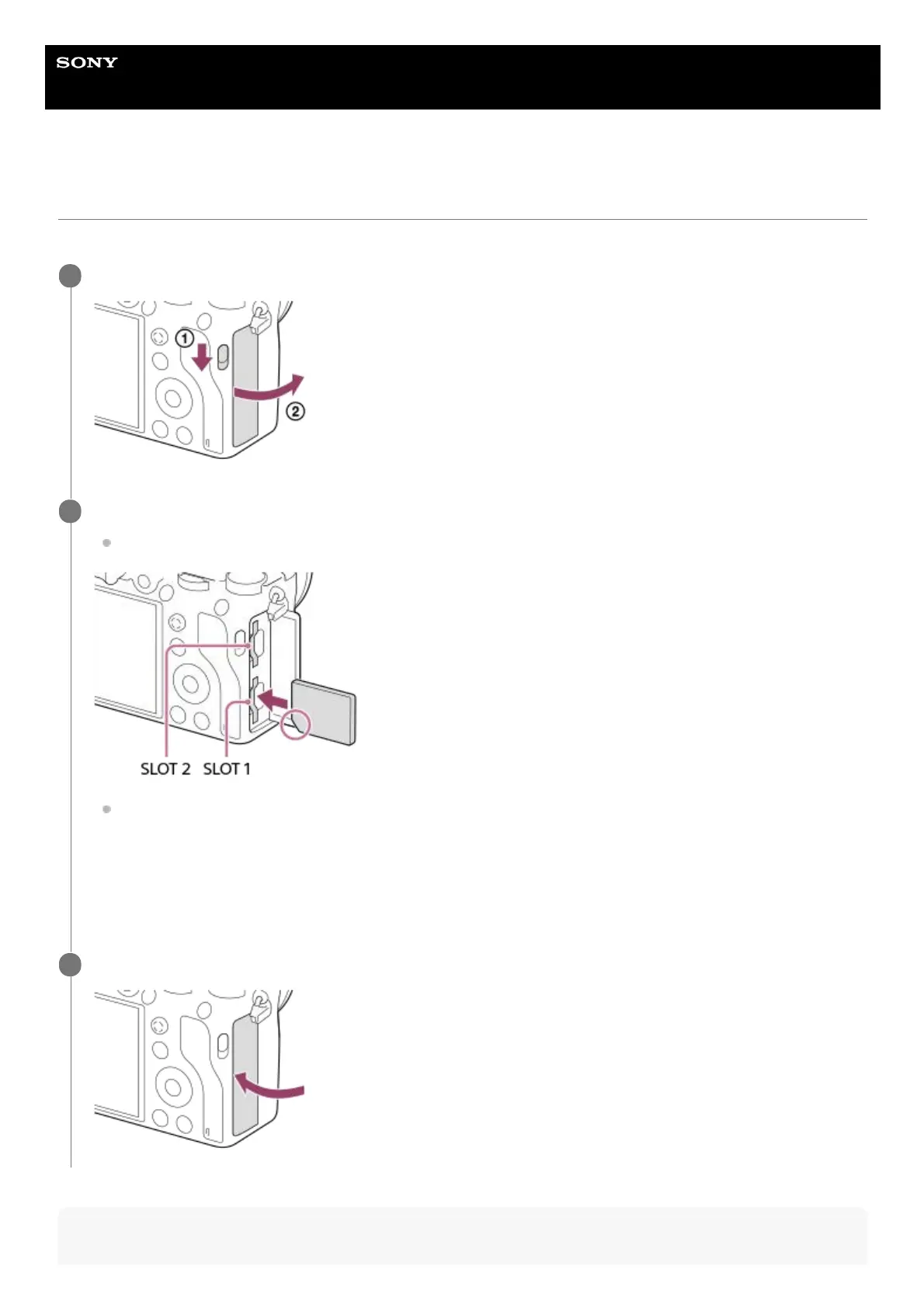 SONY

①
②

SLOT 2 SLOT 1