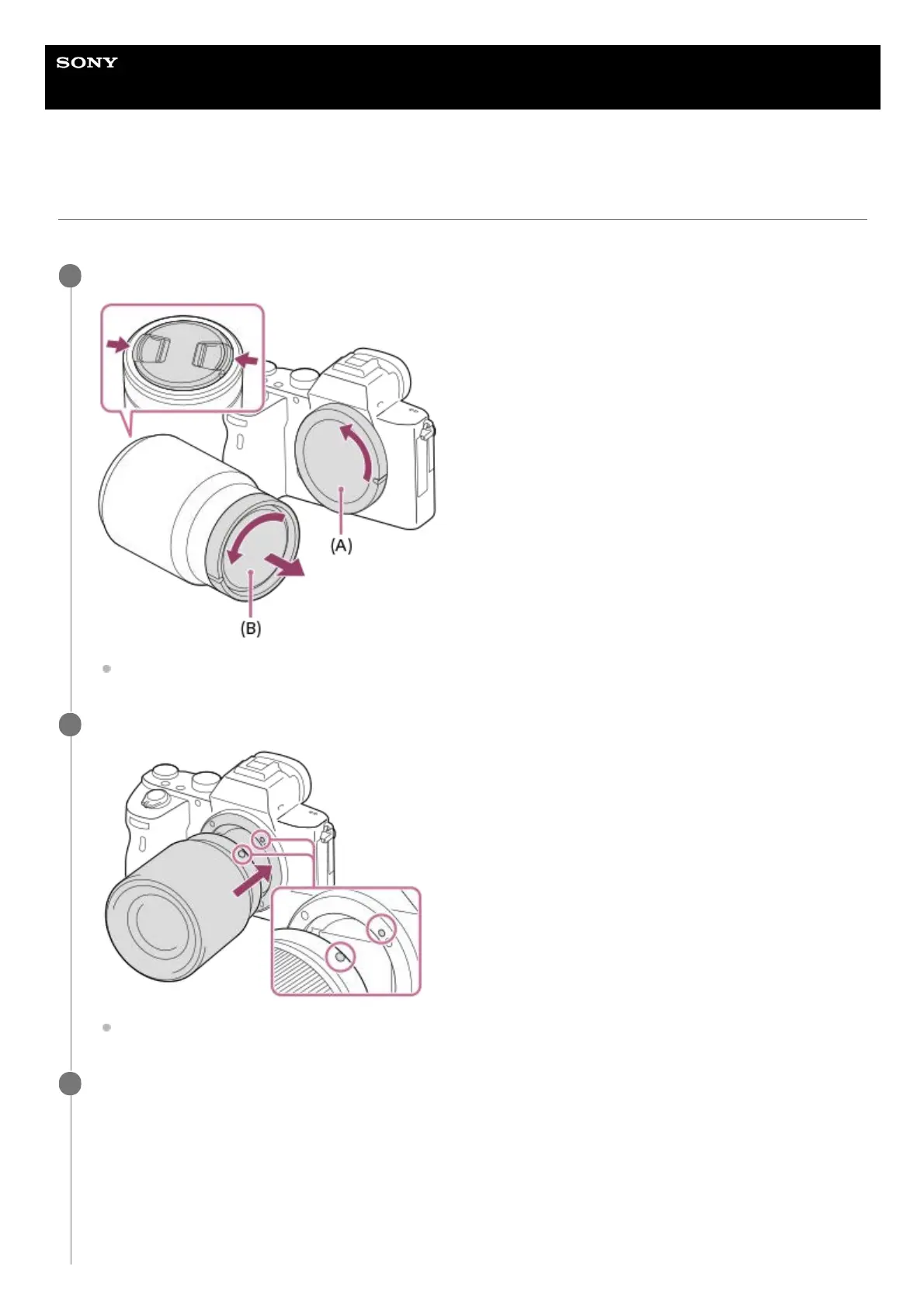 SONY

(A)

(B)