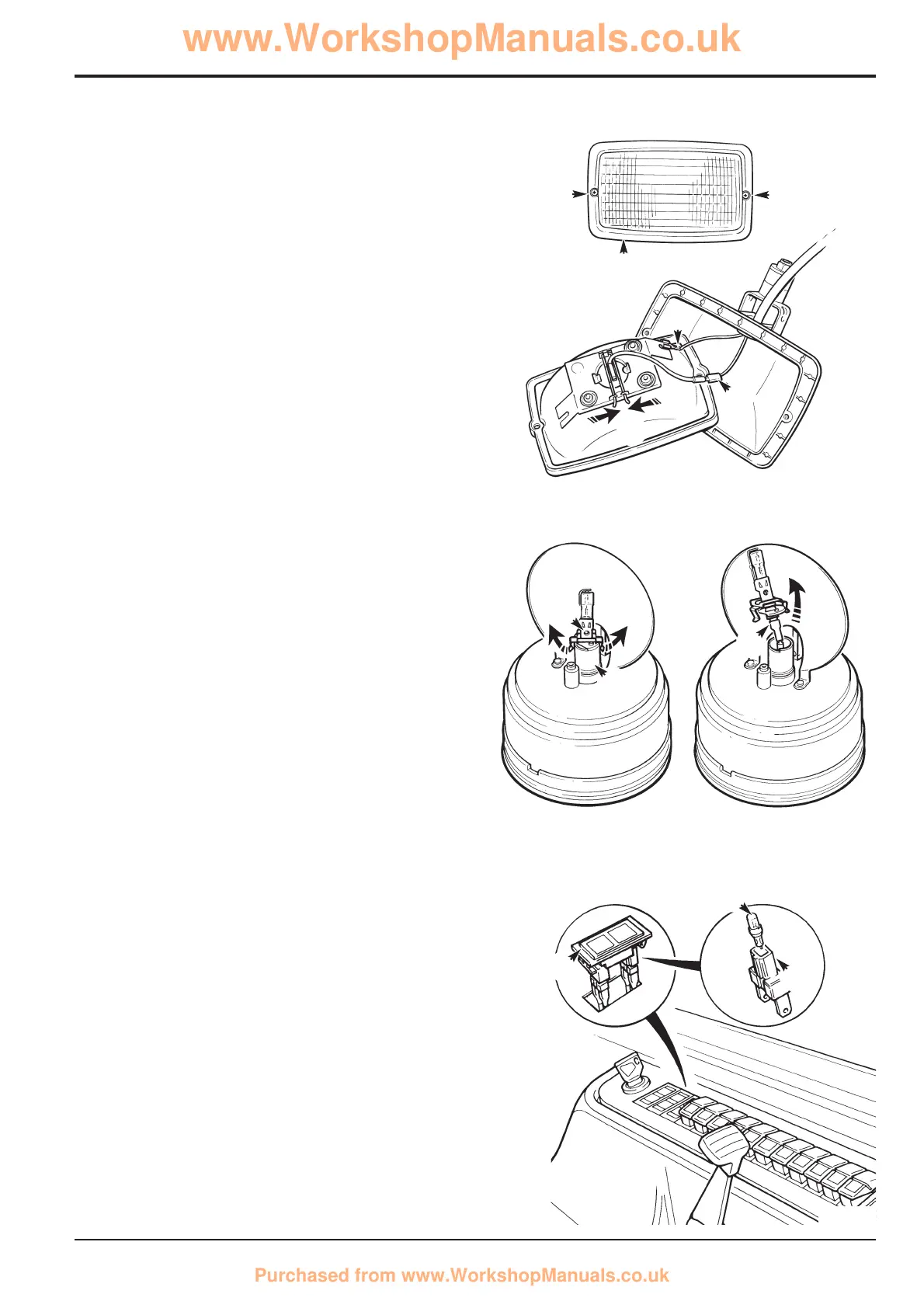 www.WorkshopManuals.co.uk

Purchased from www.WorkshopManuals.co.uk