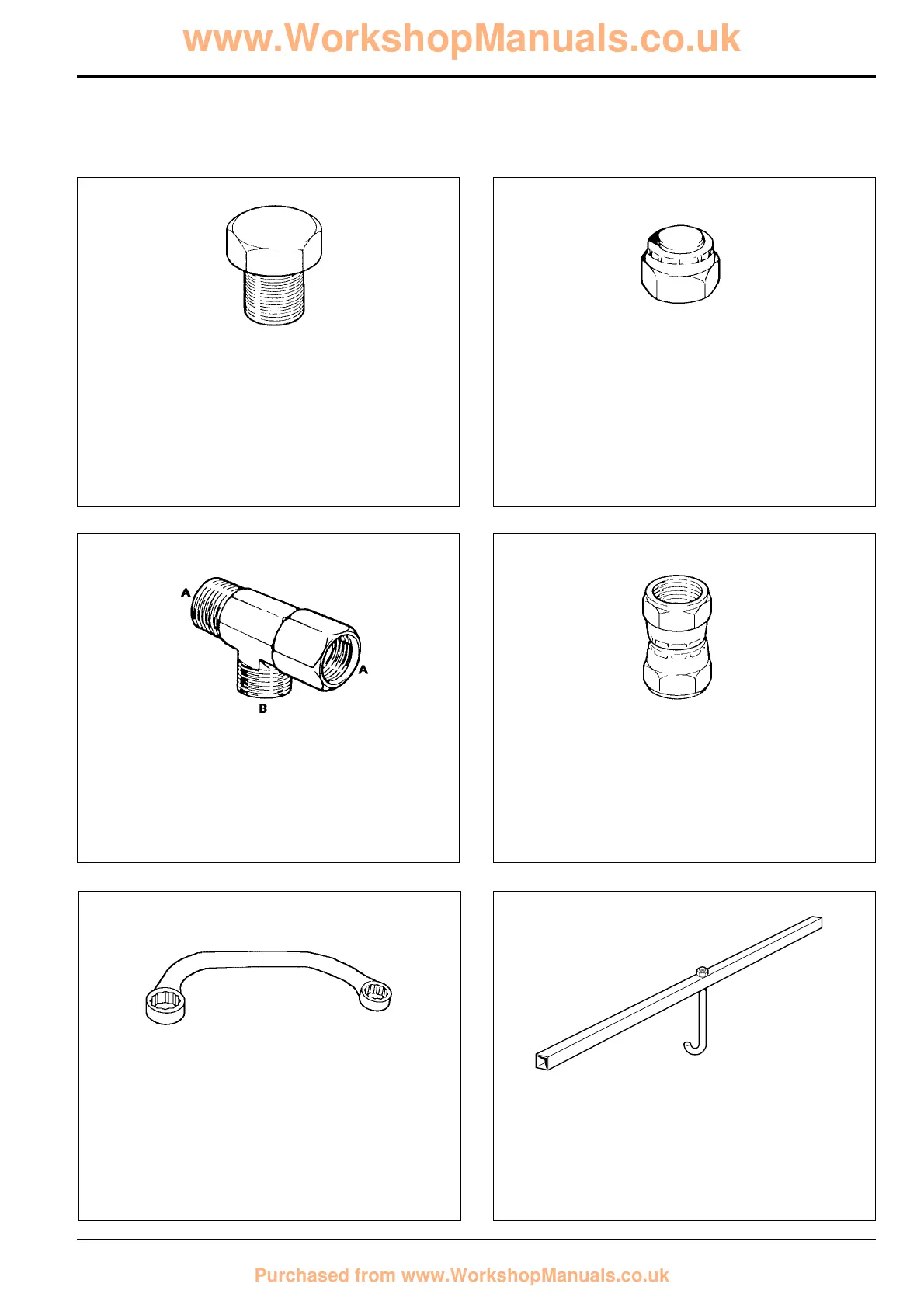 www.WorkshopManuals.co.uk

A

A

B

Purchased from www.WorkshopManuals.co.uk