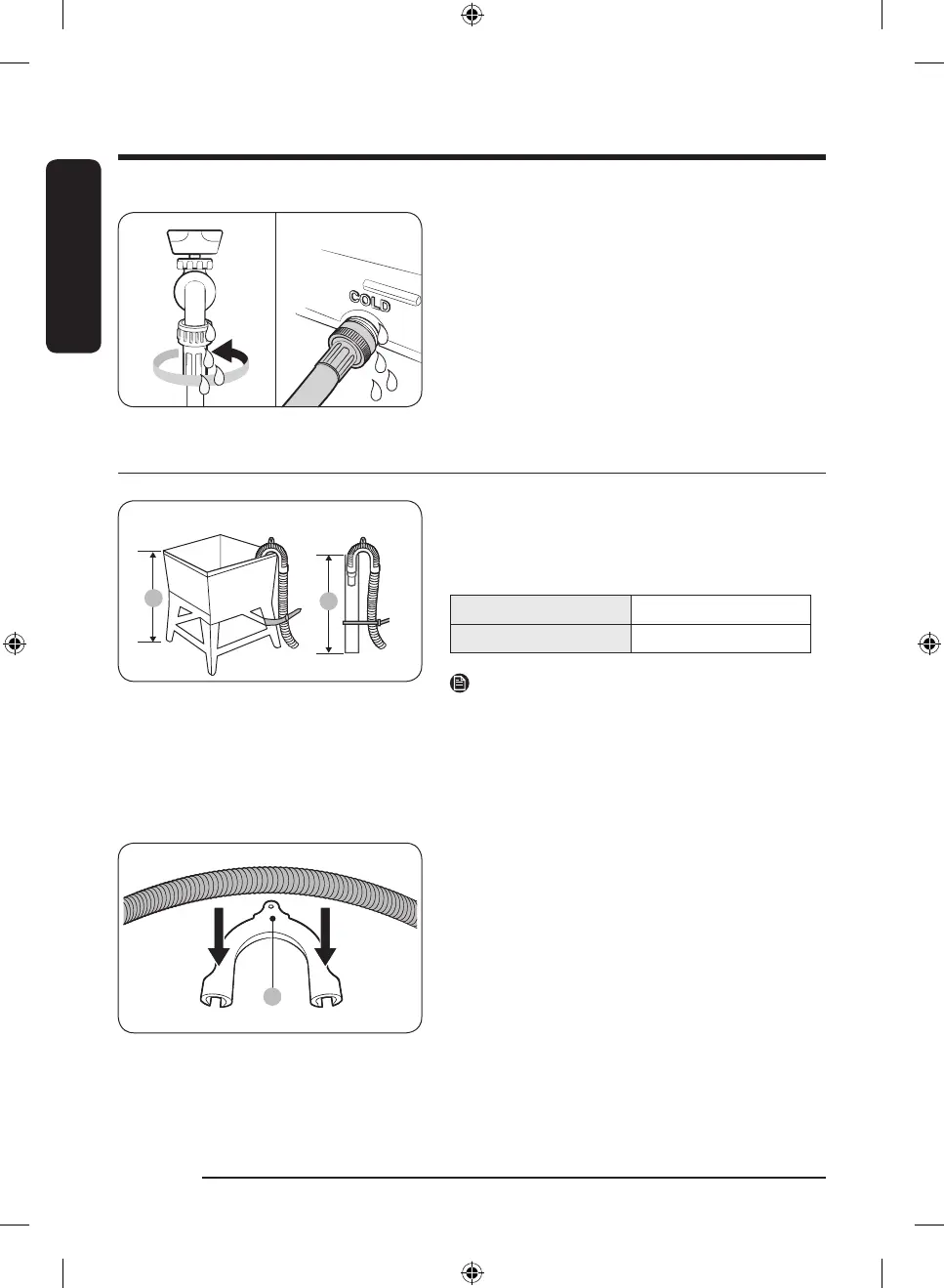 COLD