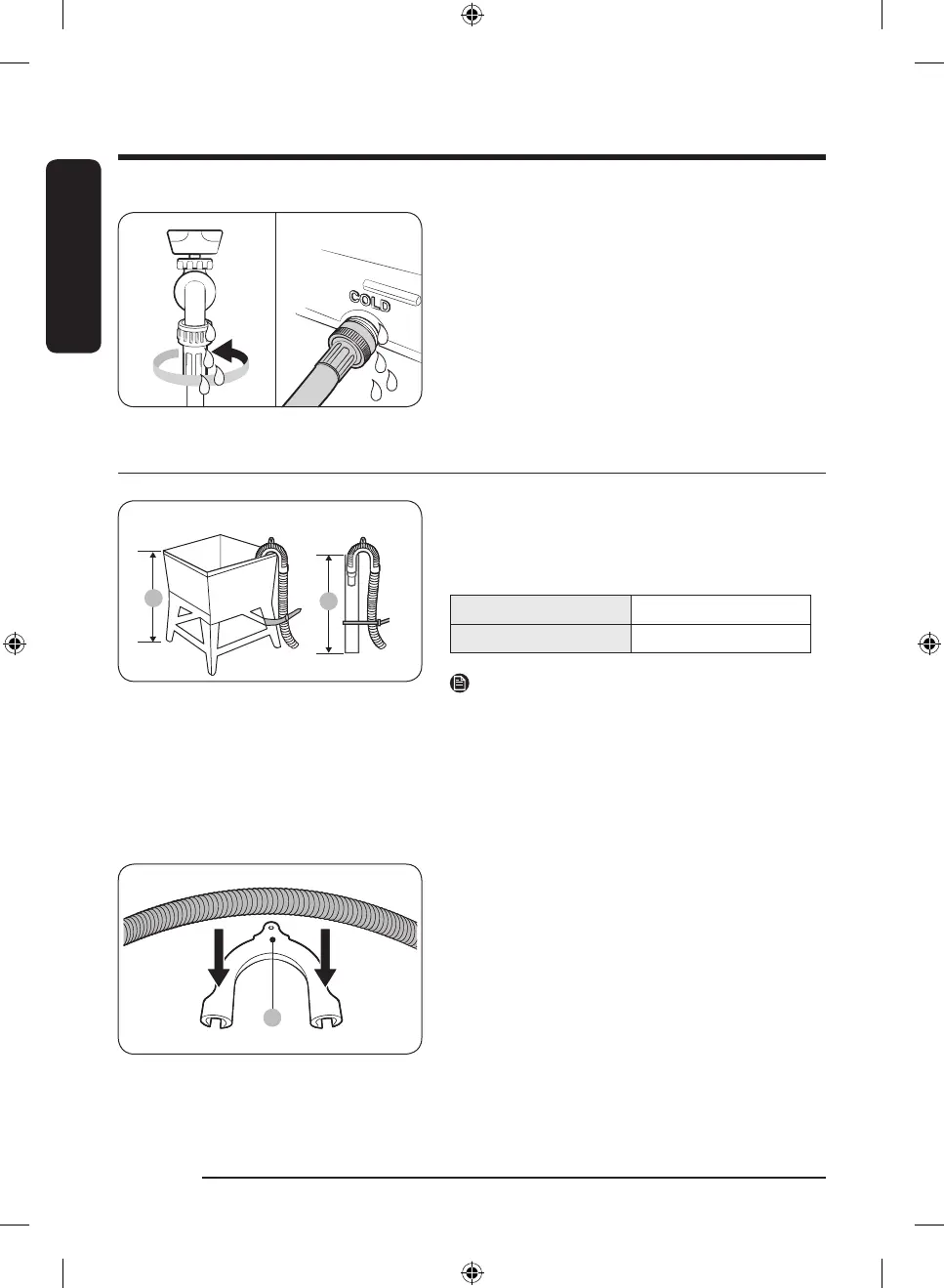 COLD