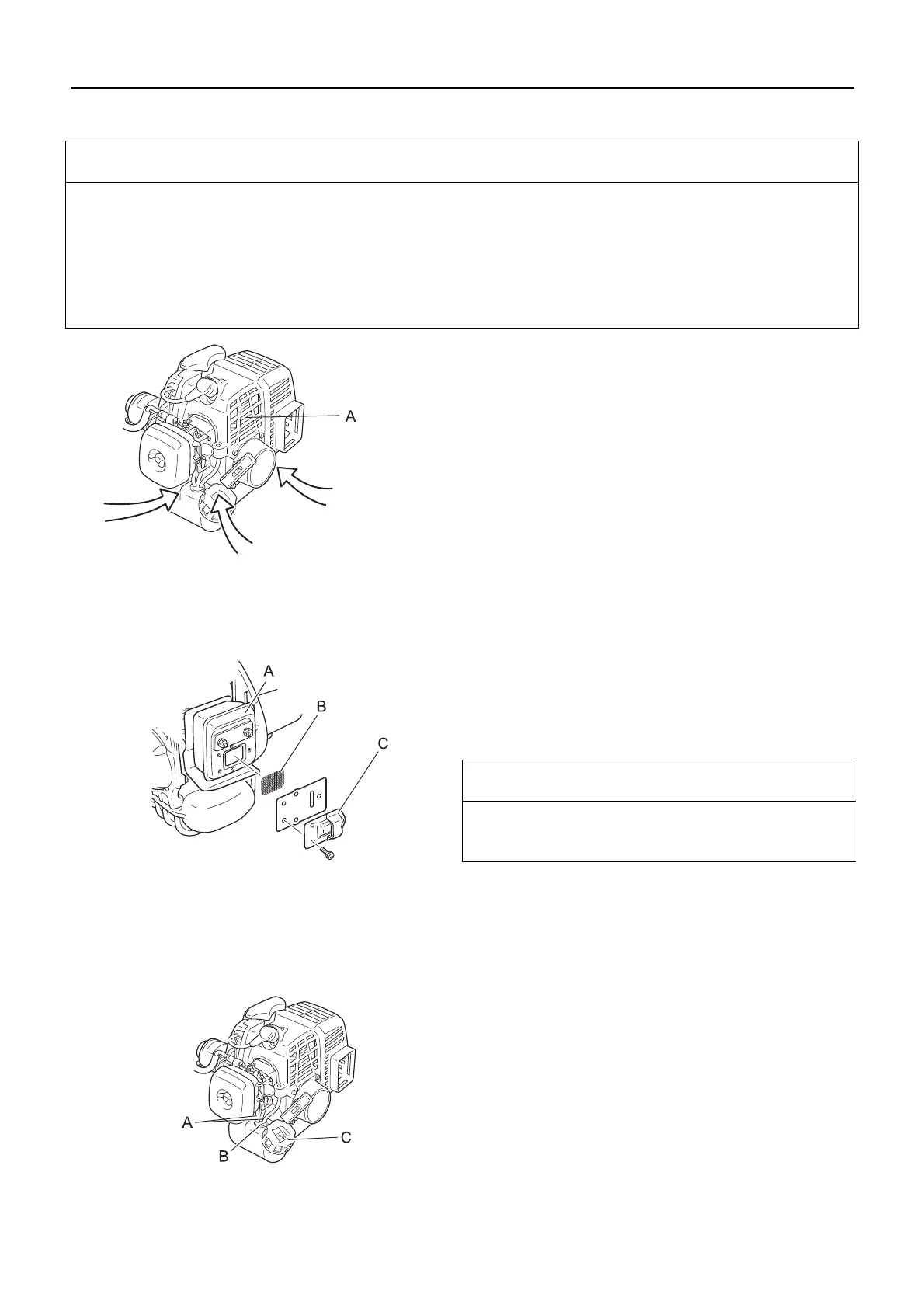 A

A

B

C

A

B

C