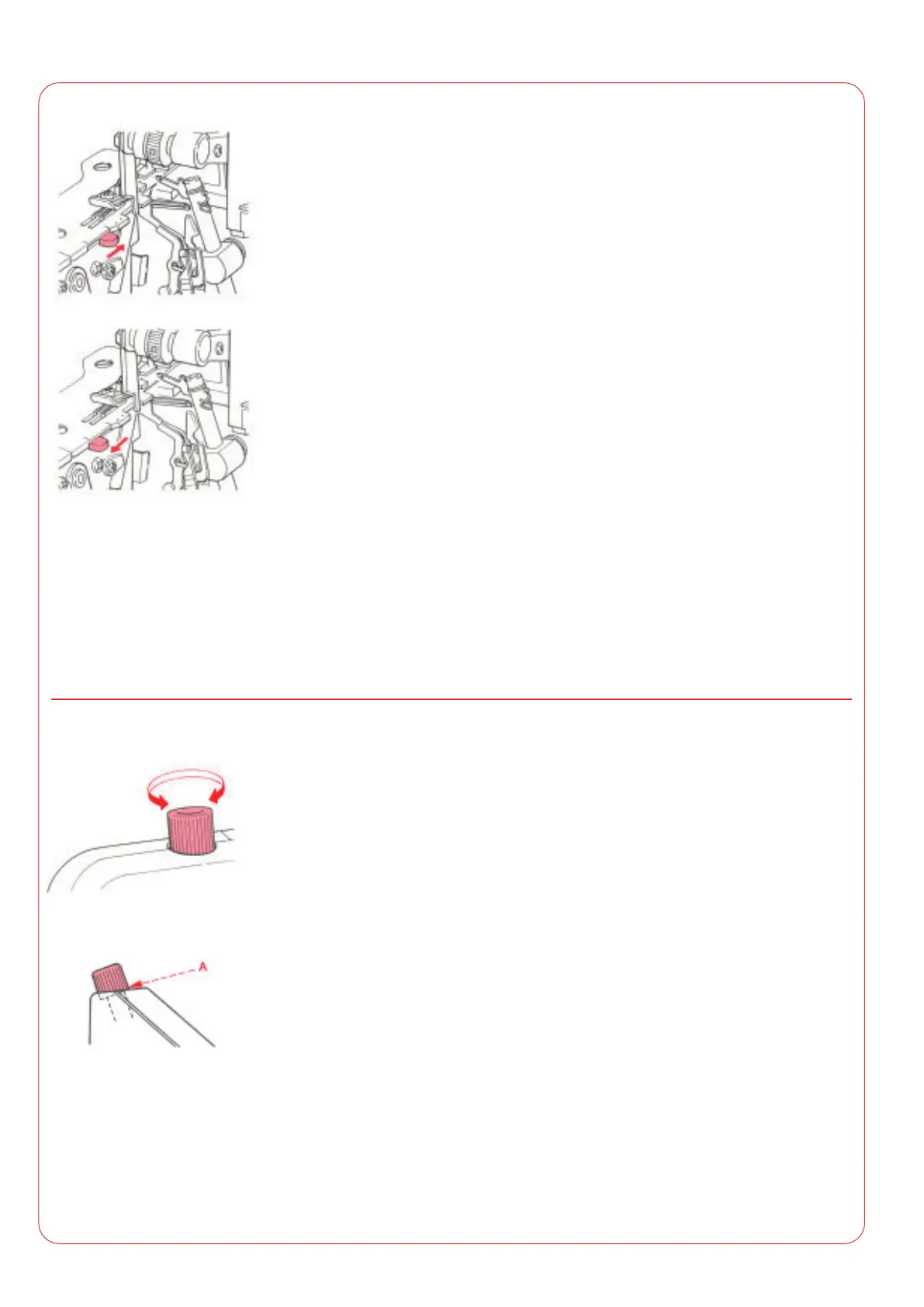 A