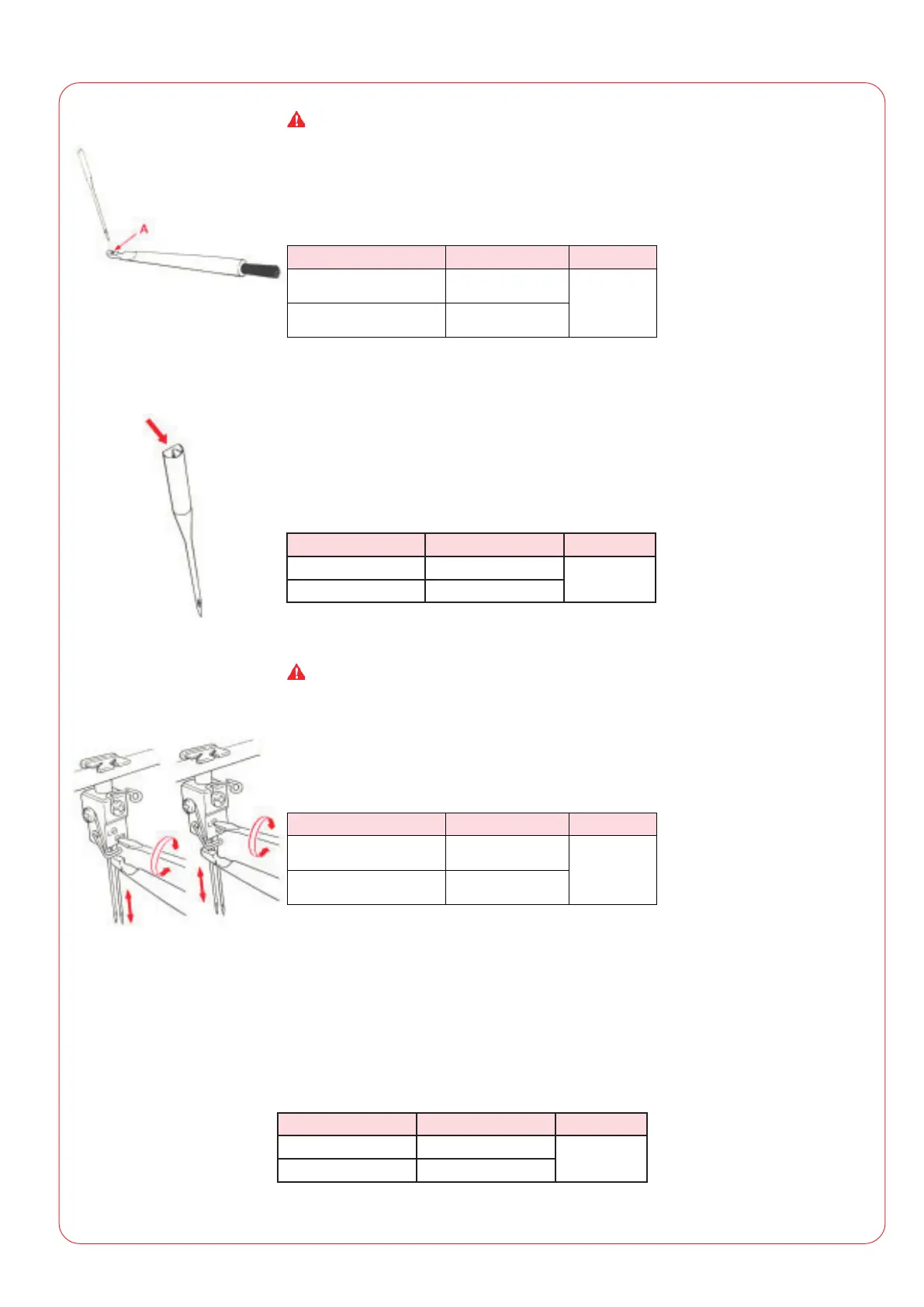 A