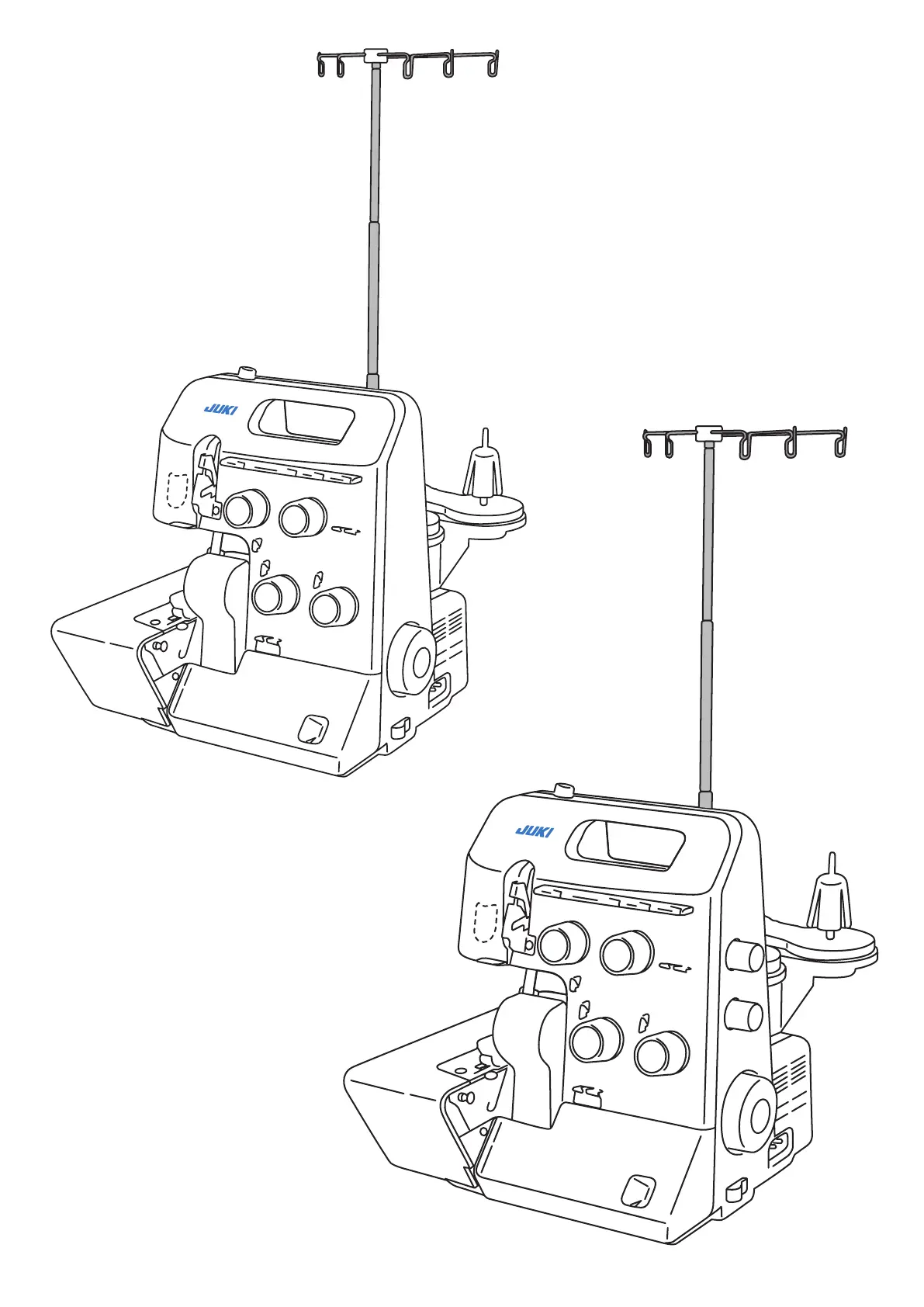 JUKI

JUKI