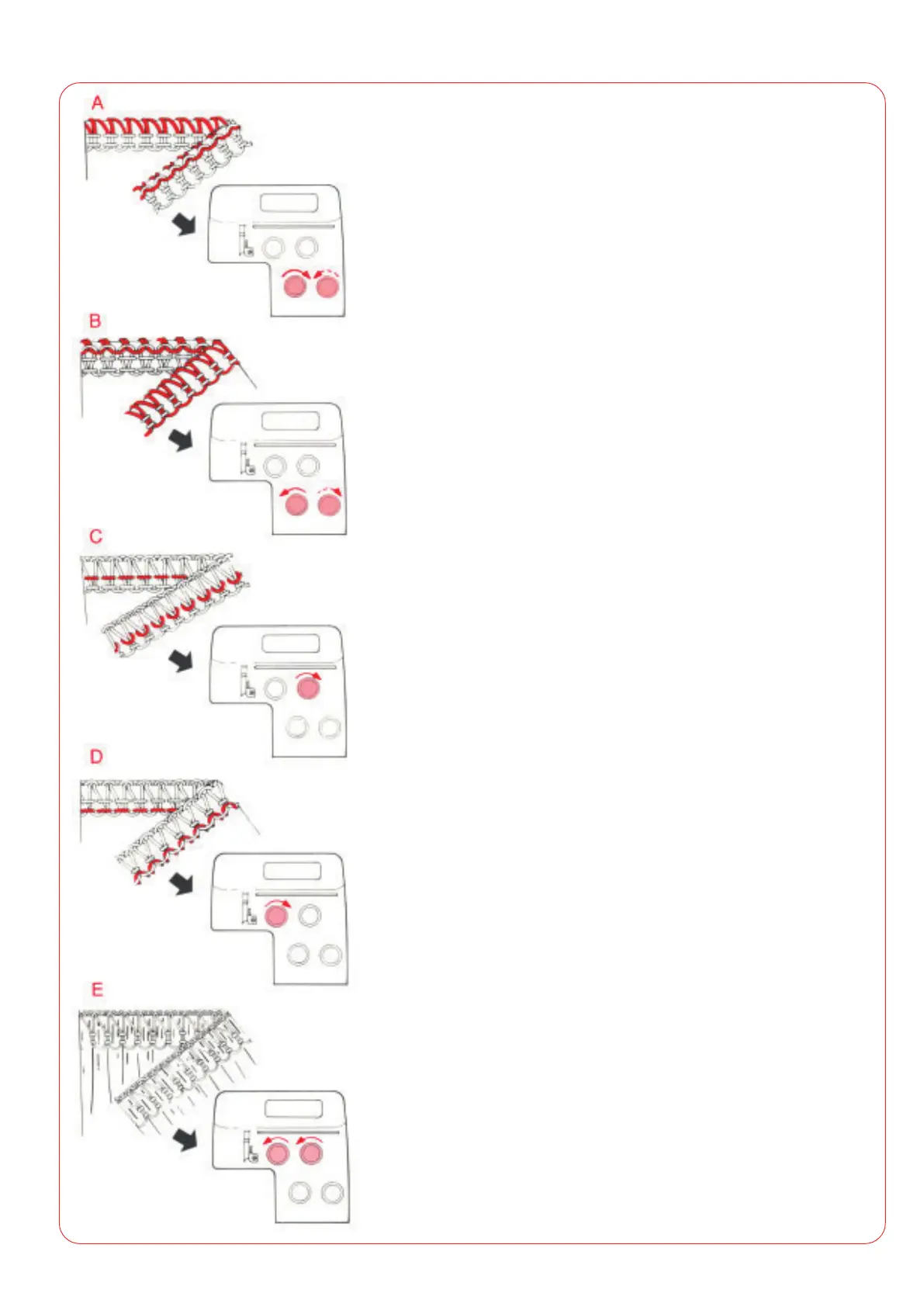 A

B

C

D

E