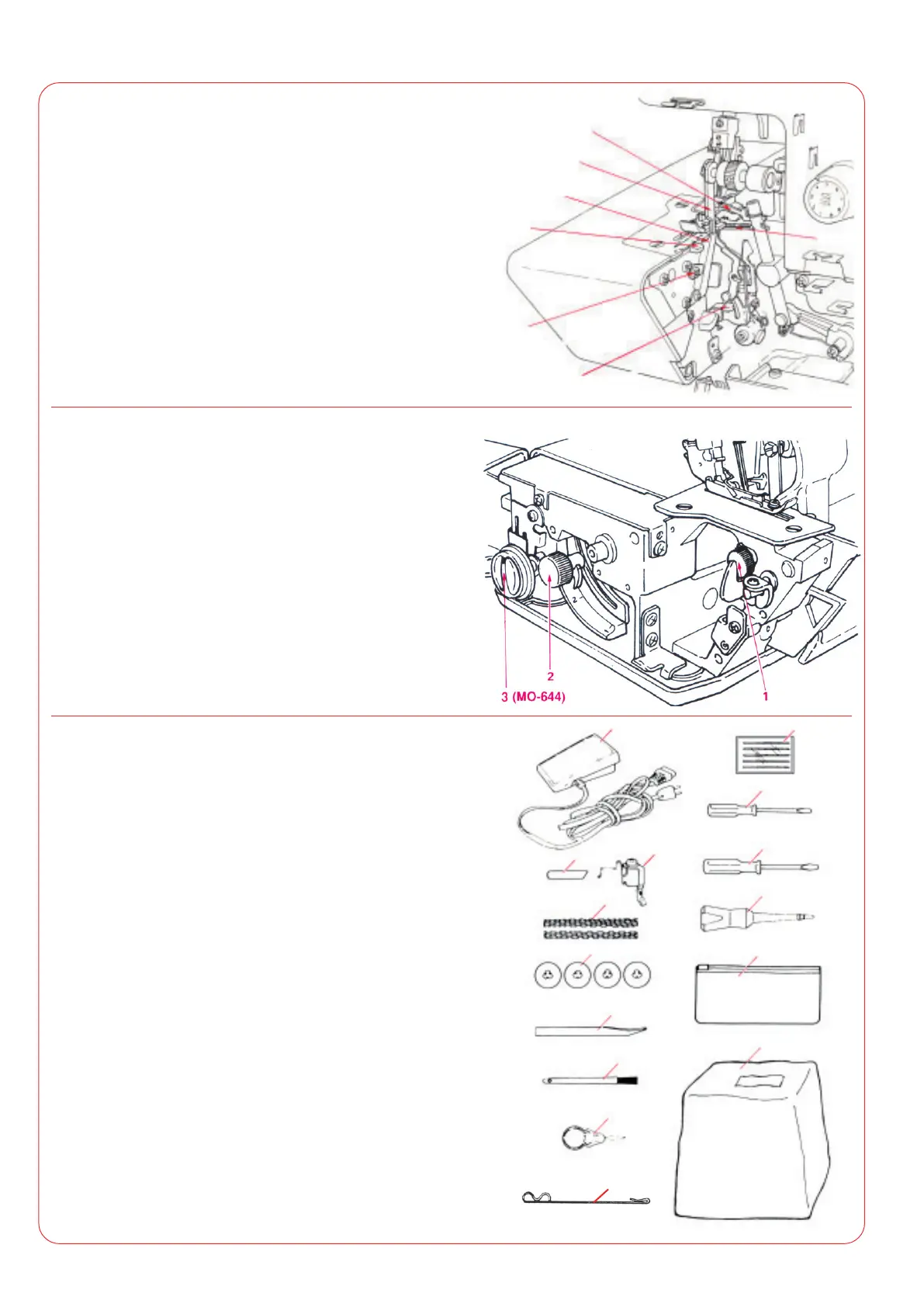 2
3 (MO-644)
1