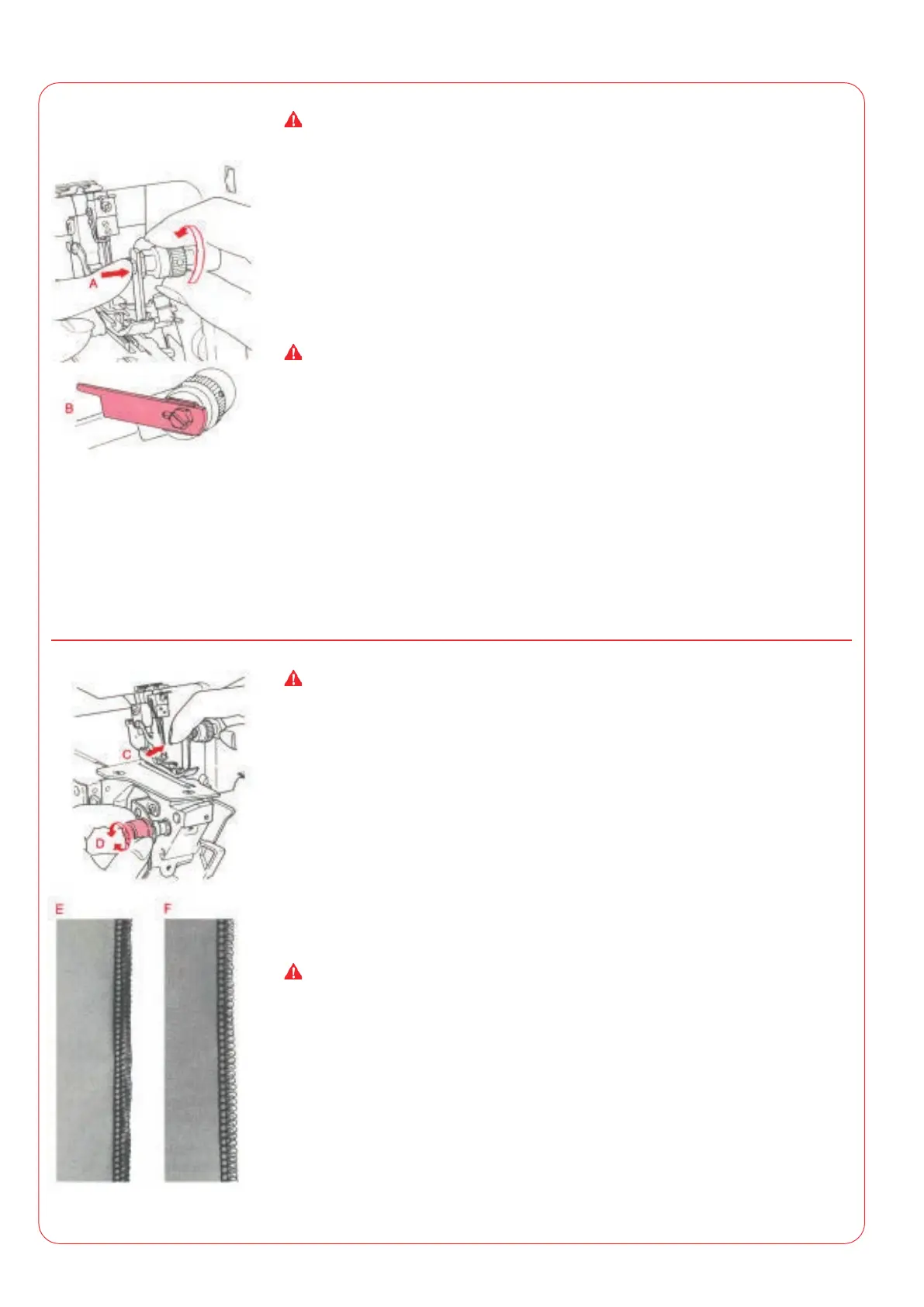 A

B

C

D

E

F