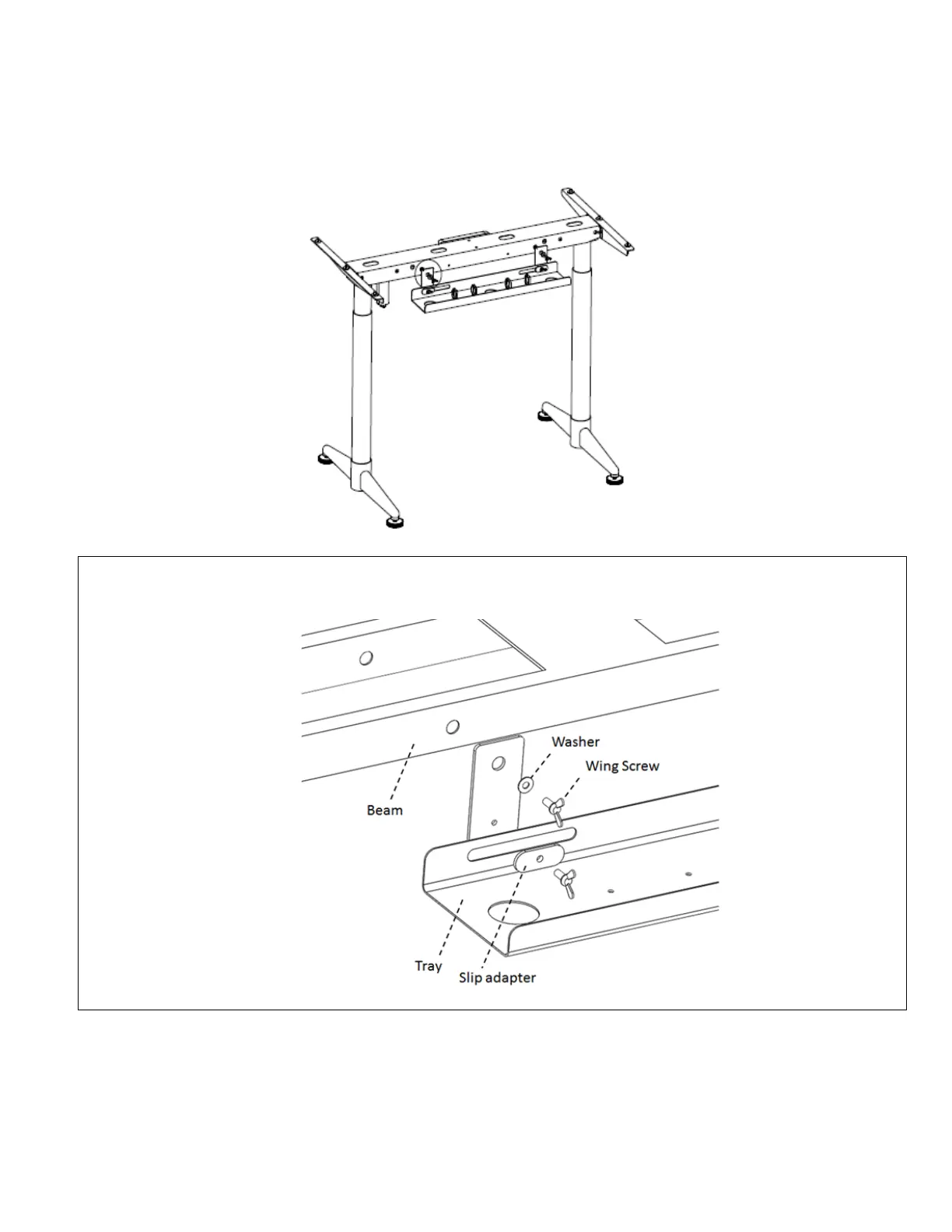 Washer
Wing Screw
Beam
Tray
Slip adapter