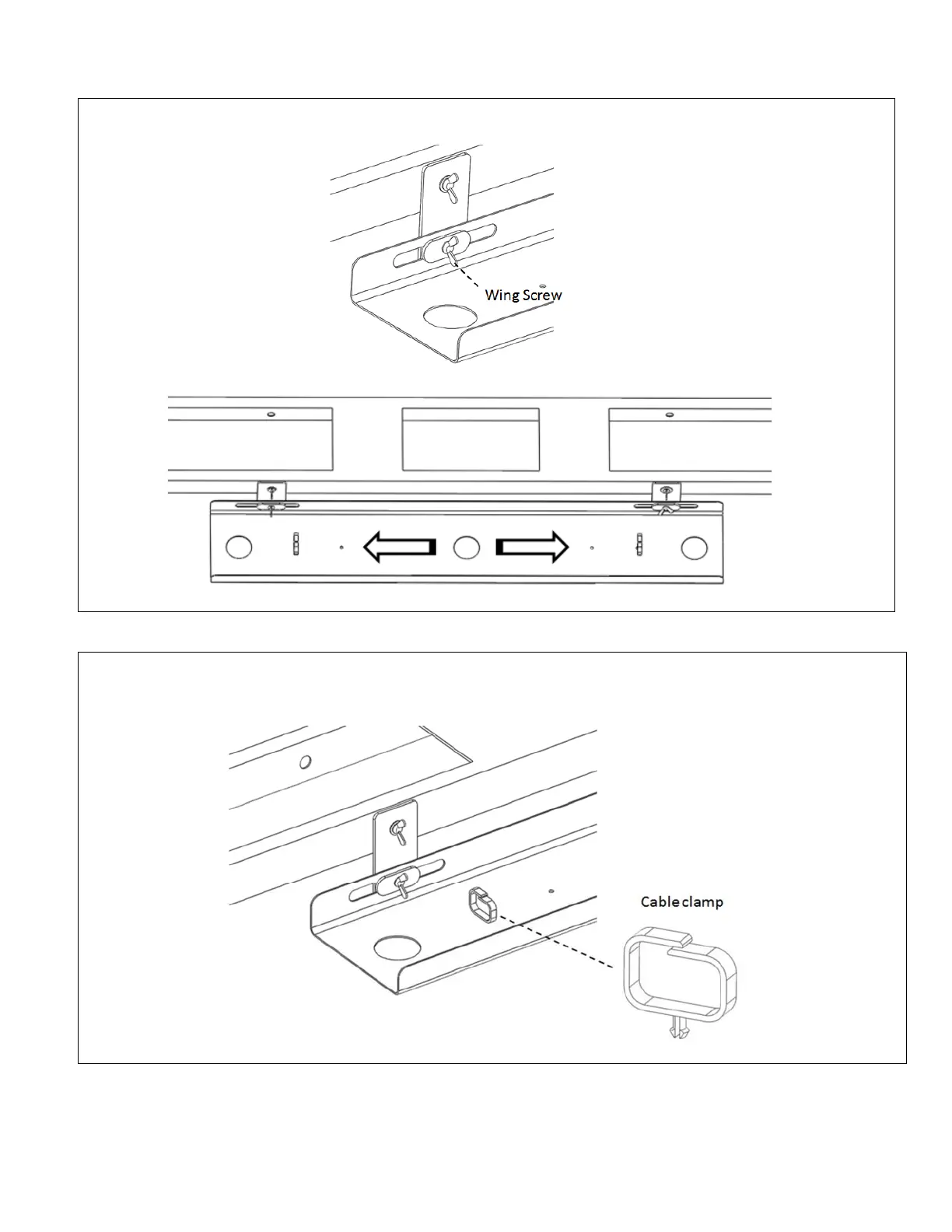 Wing Screw

Cable clamp