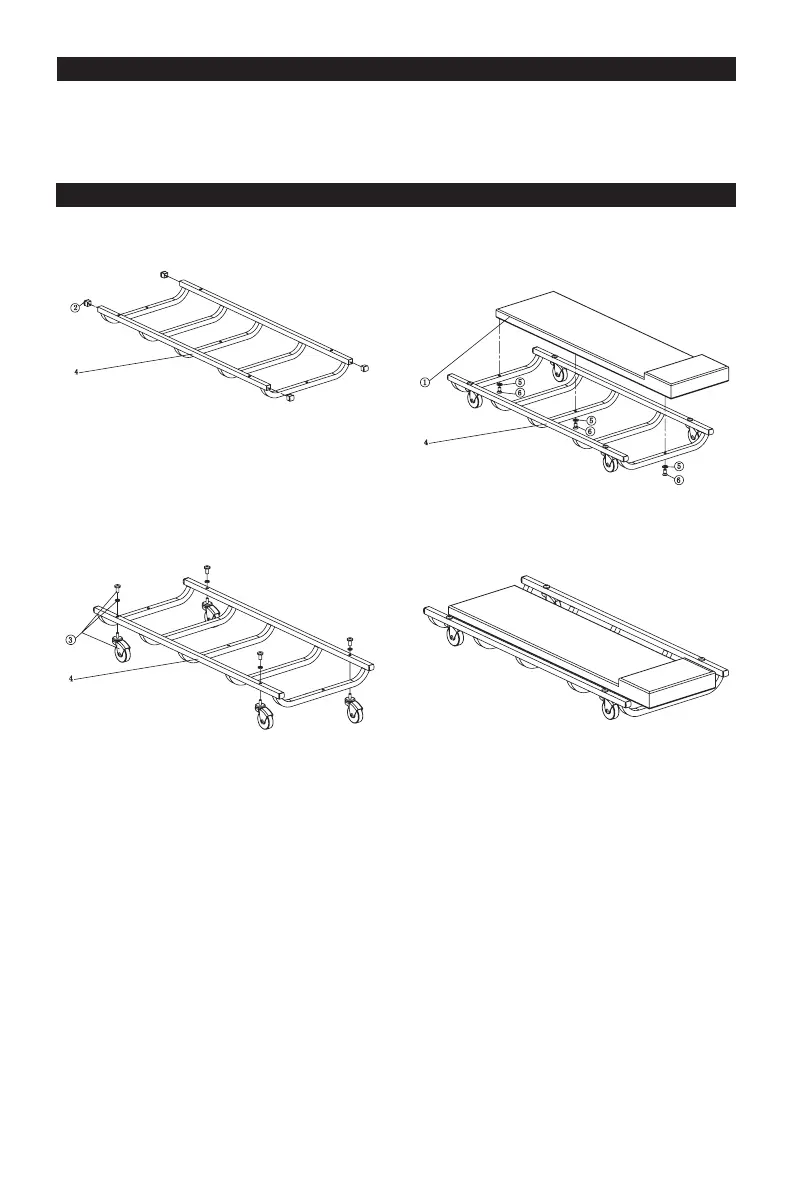 ②

4

①

⑤

⑥

⑤

⑥

4

⑤

⑥

③

4