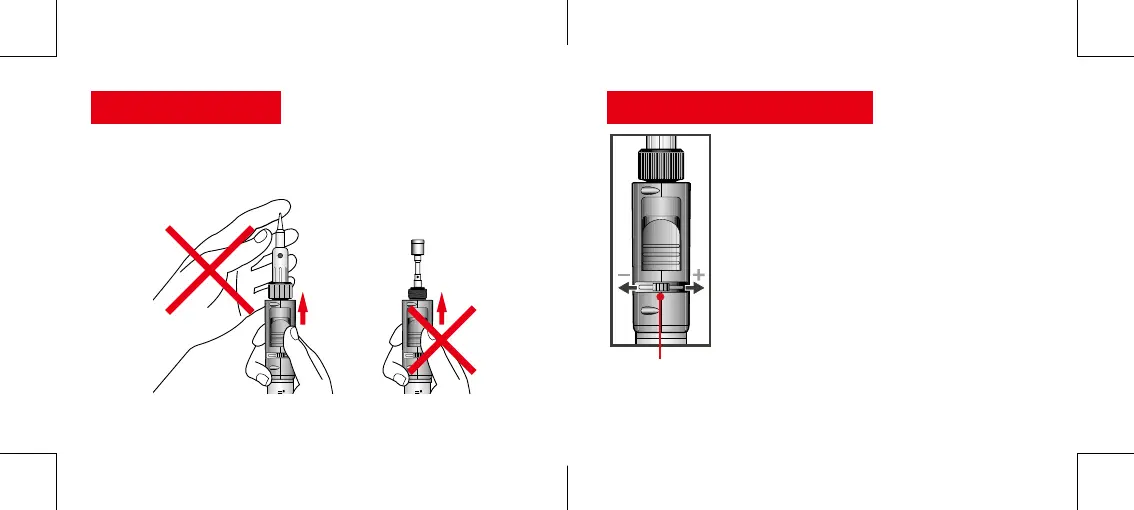 −
+