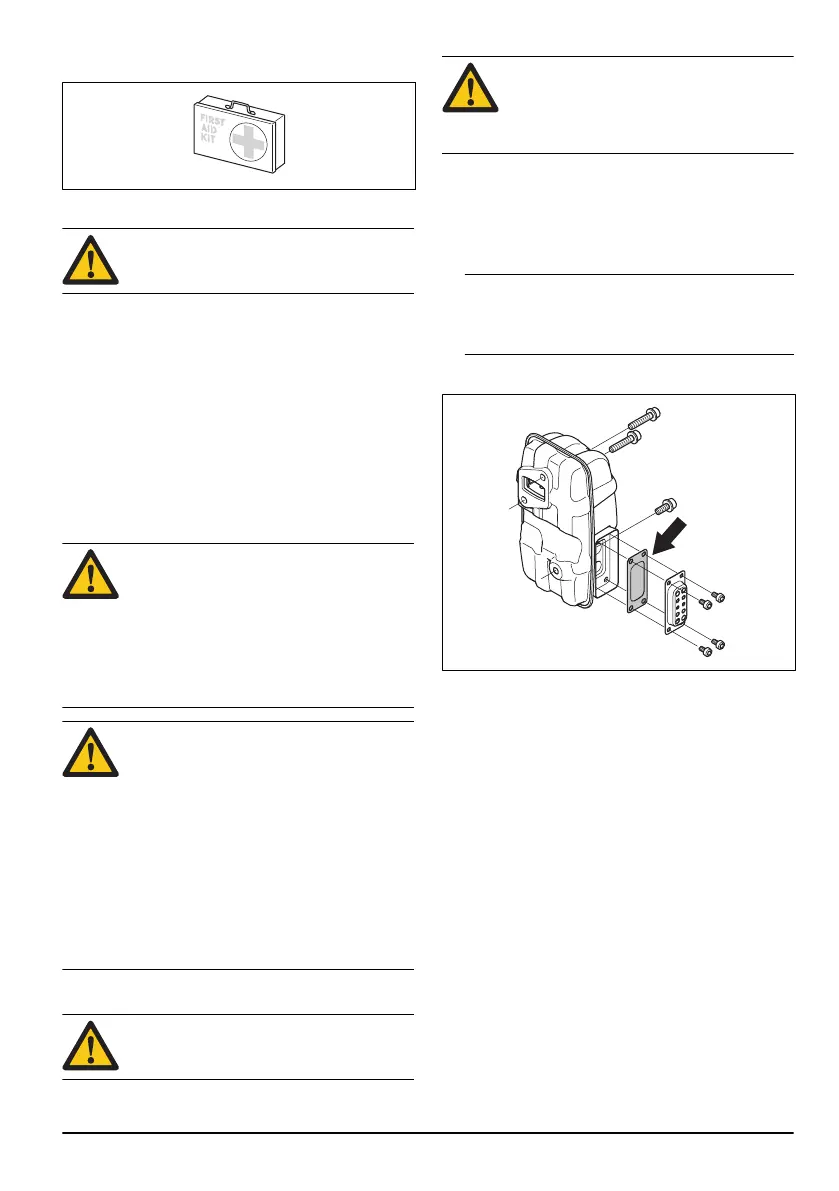 FIRST
AID
KIT