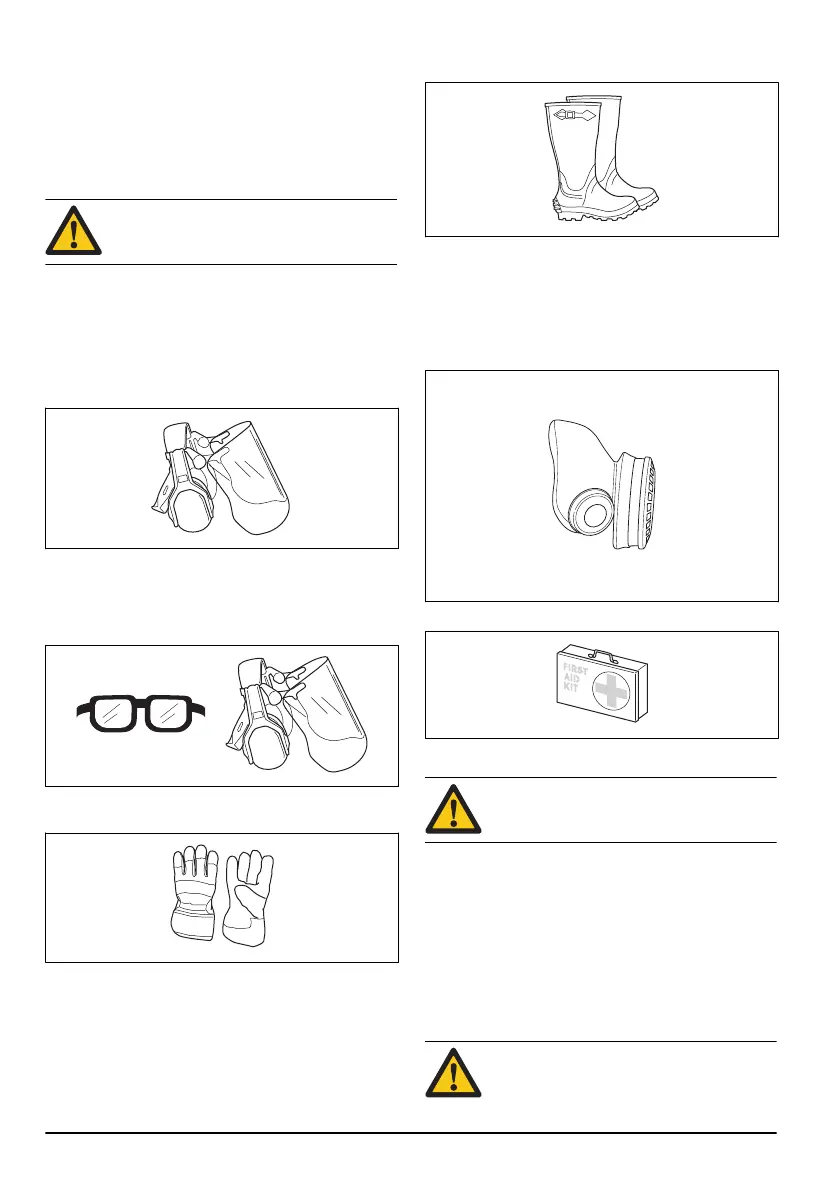 FIRST
AID
KIT