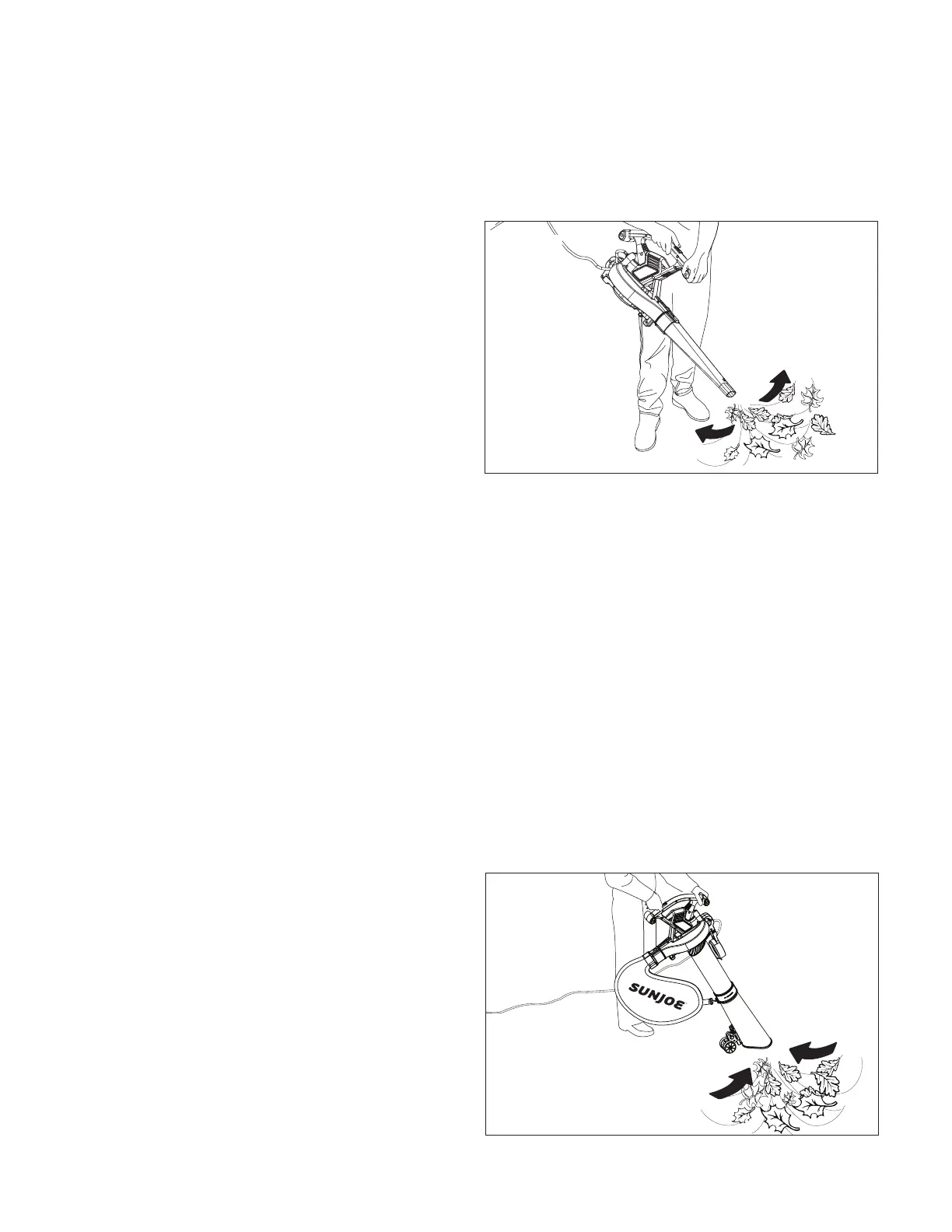 SUNJOE