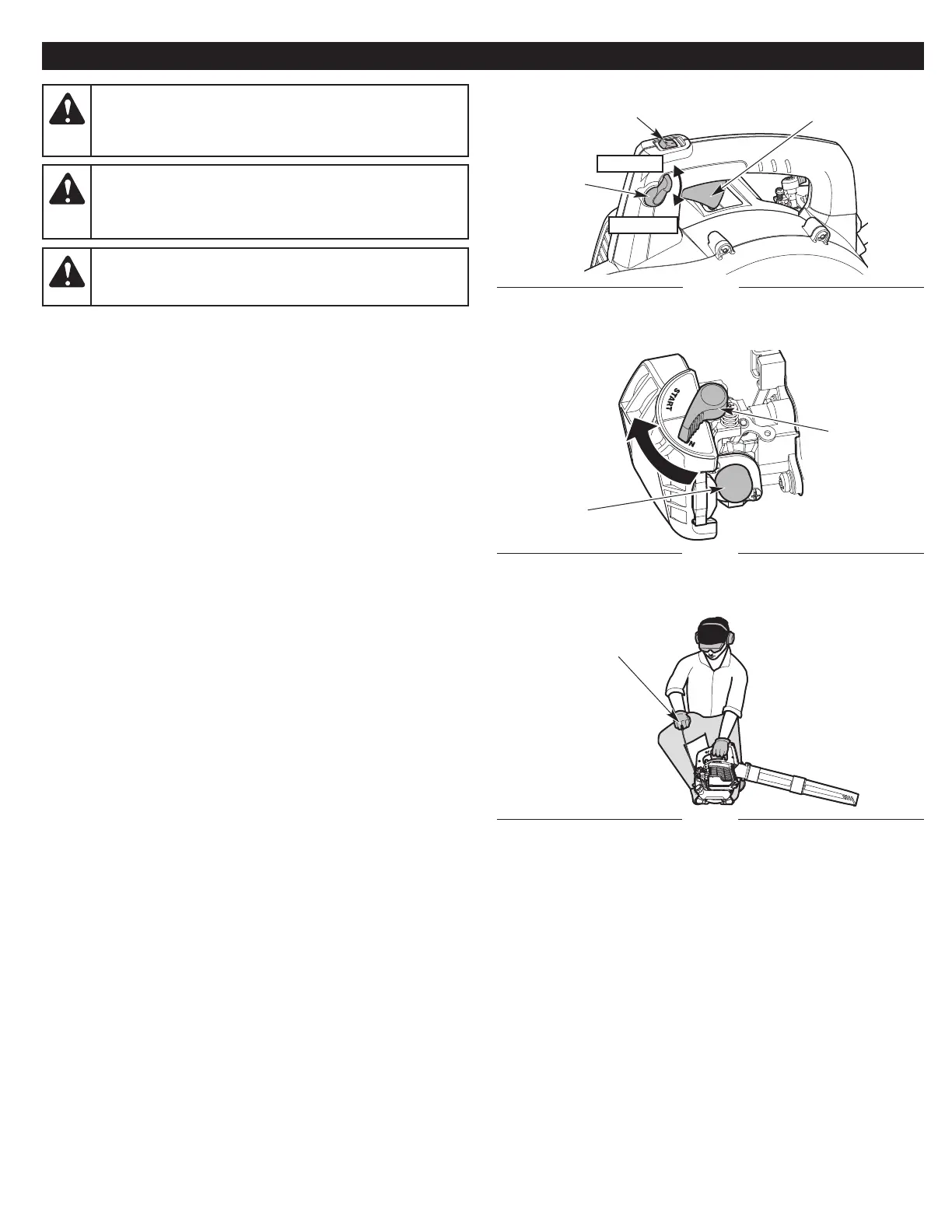 START

N