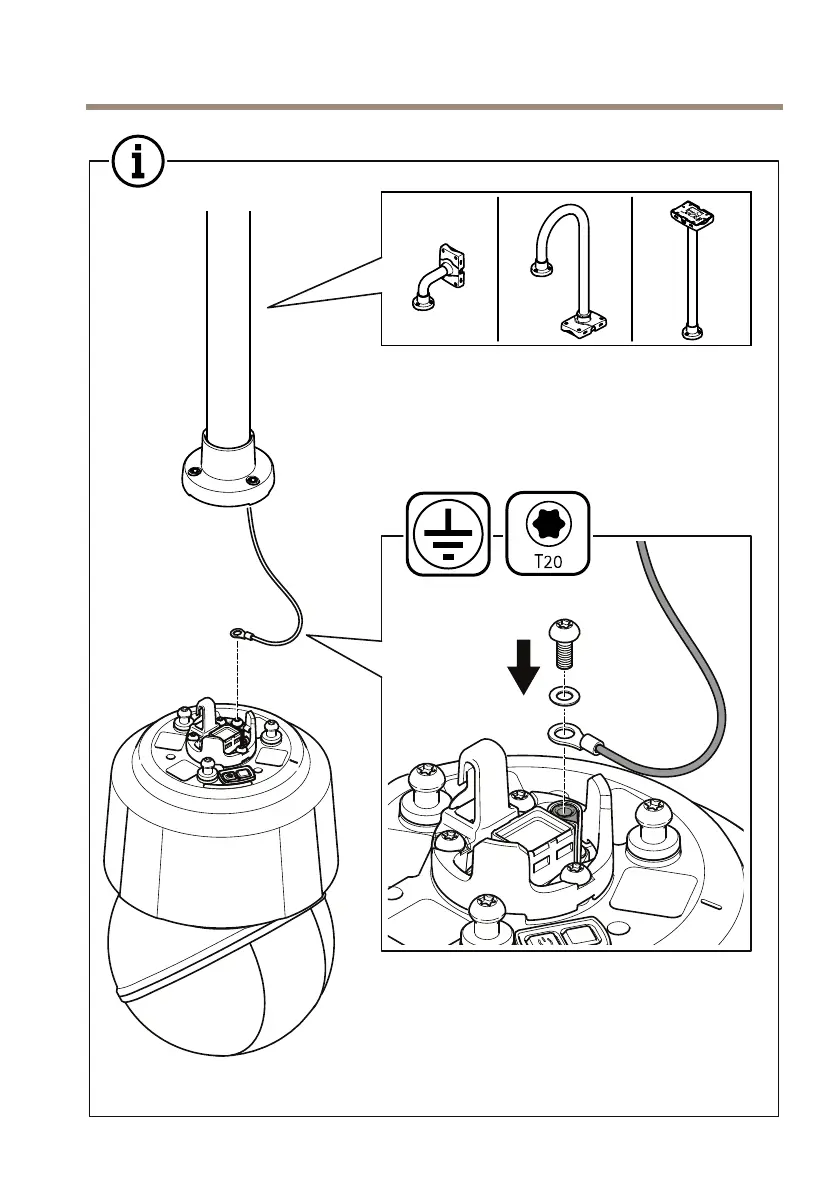 T20