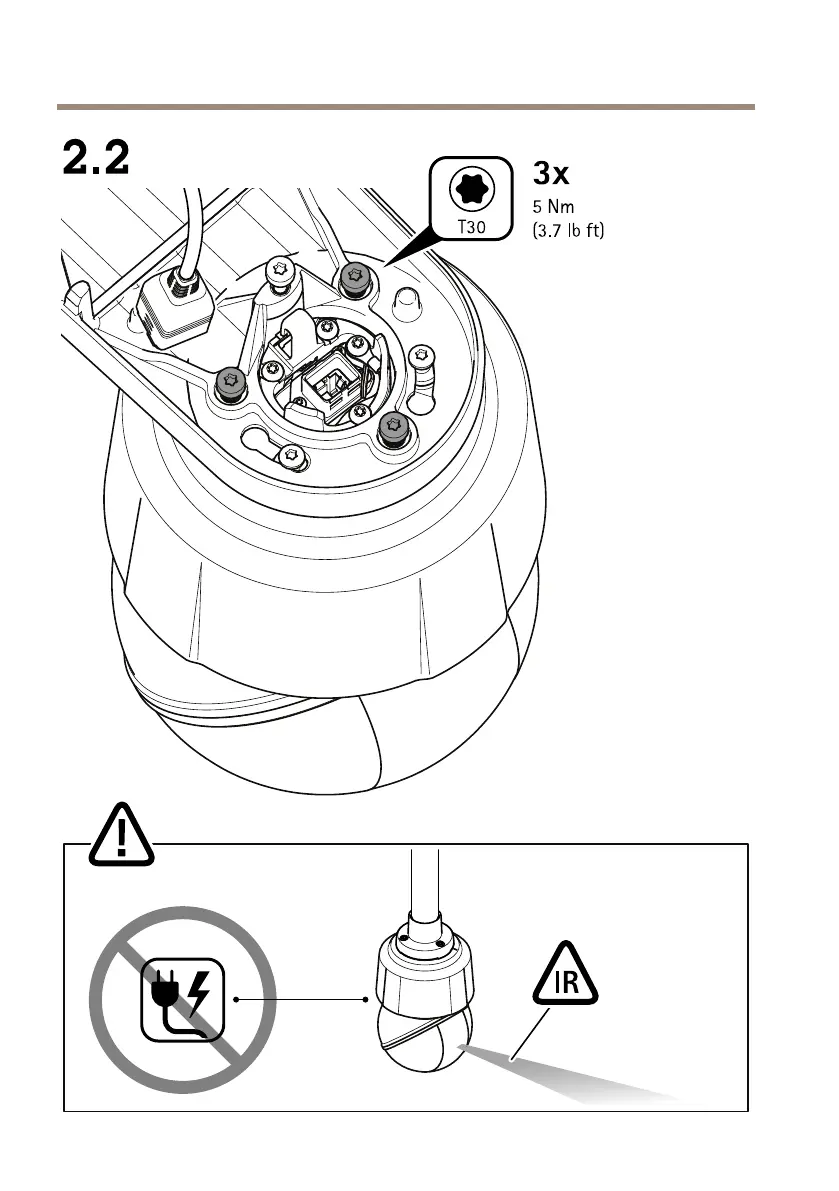 2.2

T30

3x
5 Nm
(3.7 lb ft)

IR