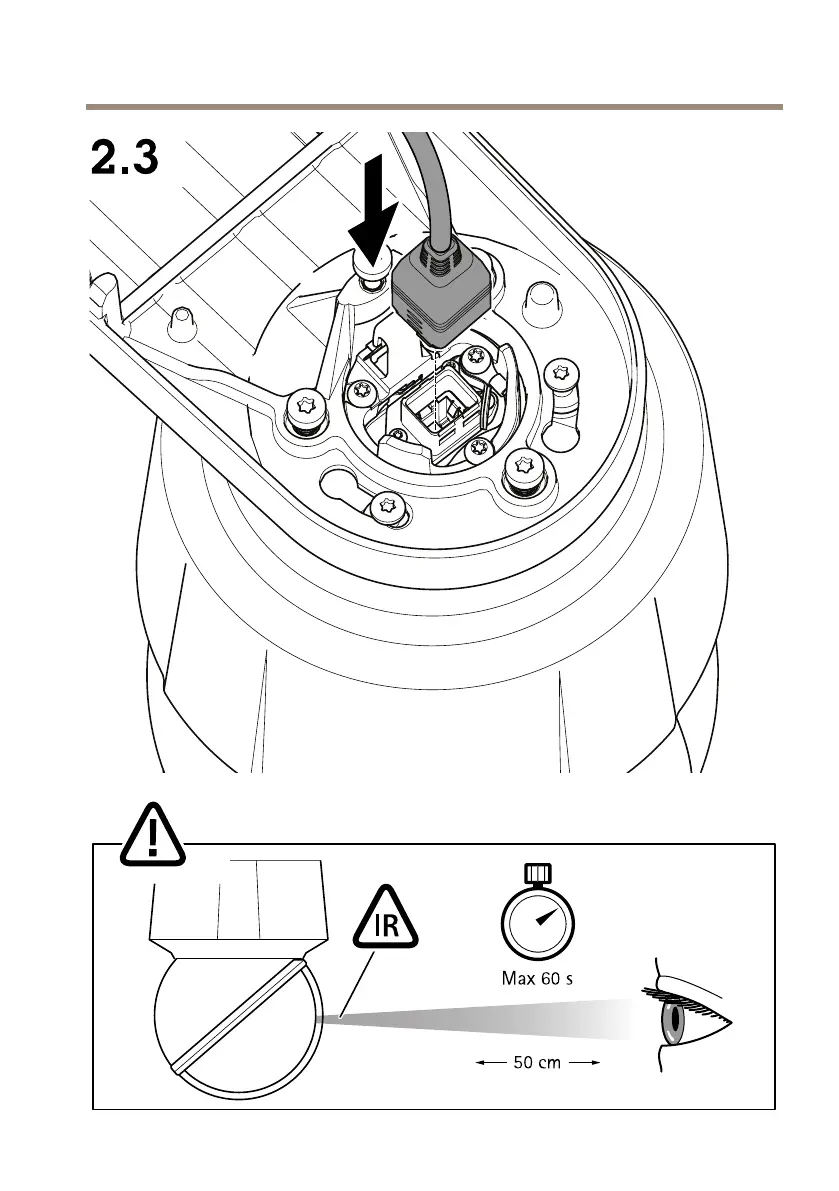 2.3

IR

Max 60 s

50 cm