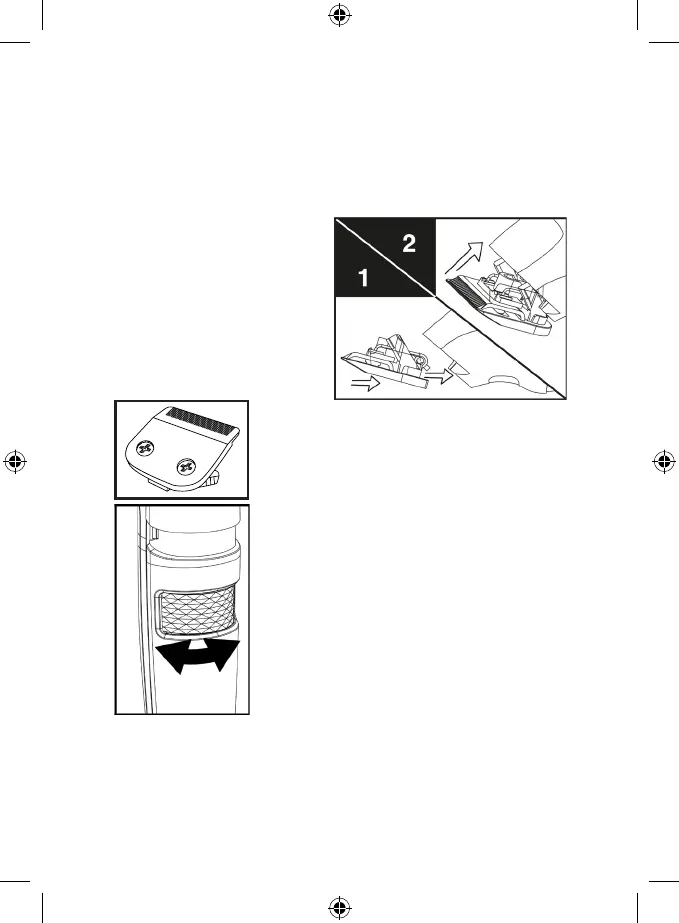 2
1