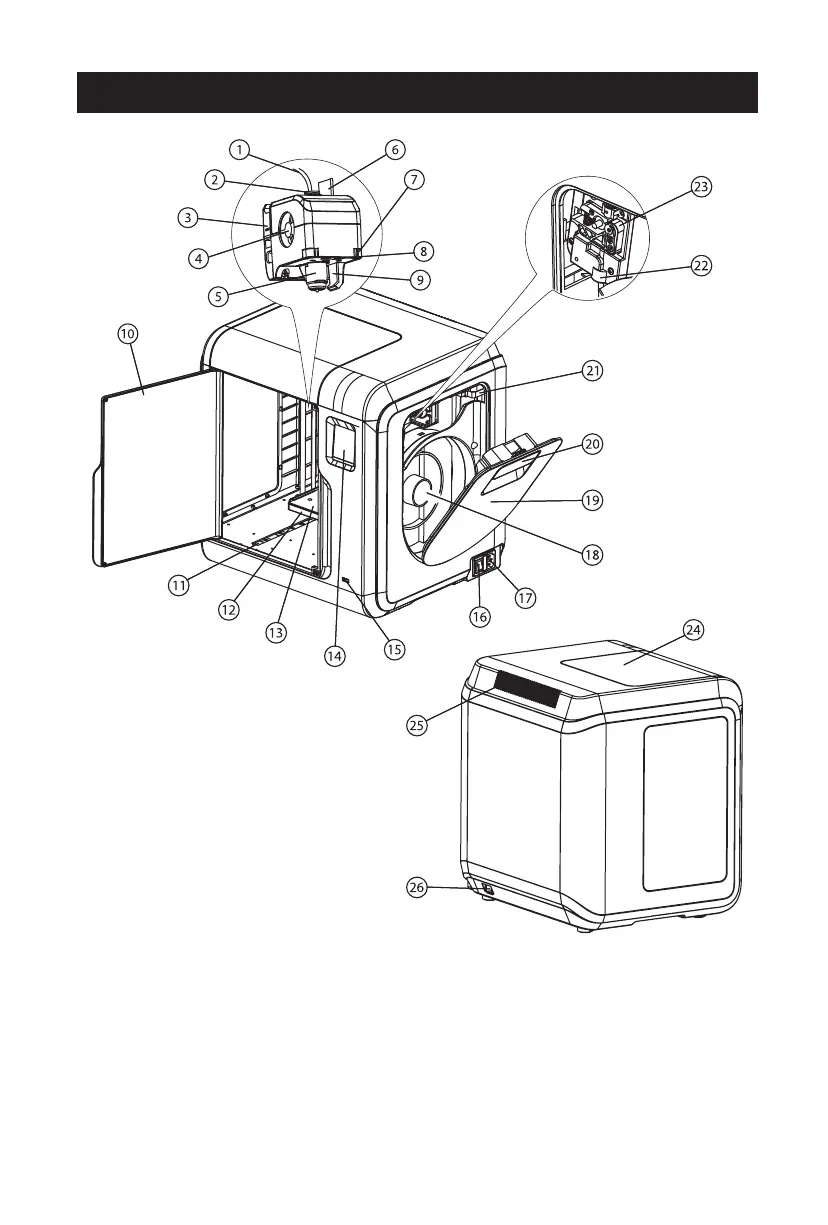 1
2
3
4
5
6
7
8
9
10
11
12
13
14
15
16
17
18
19
20
21
22
23
24
25
26