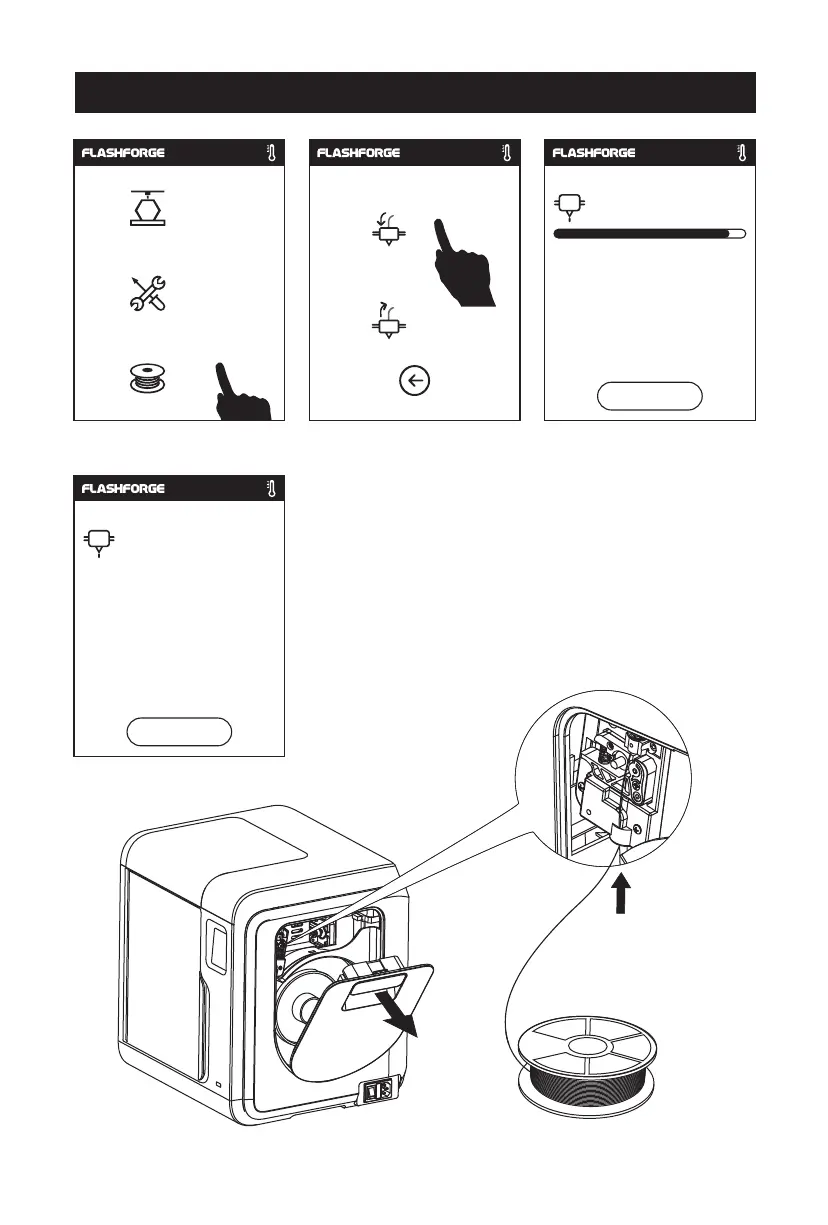 FLASHFORGE

FLASHFORGE

FLASHFORGE

FLASHFORGE