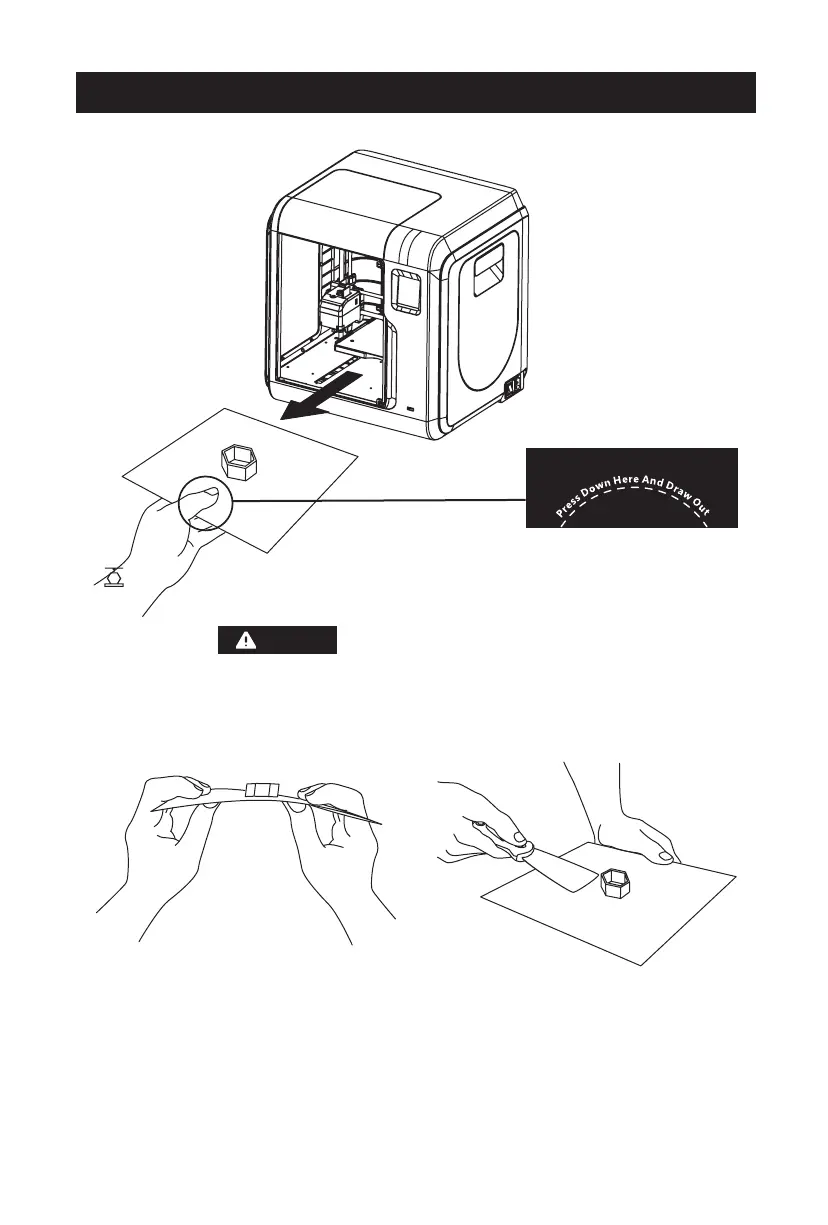 Press Down Here And Draw Out