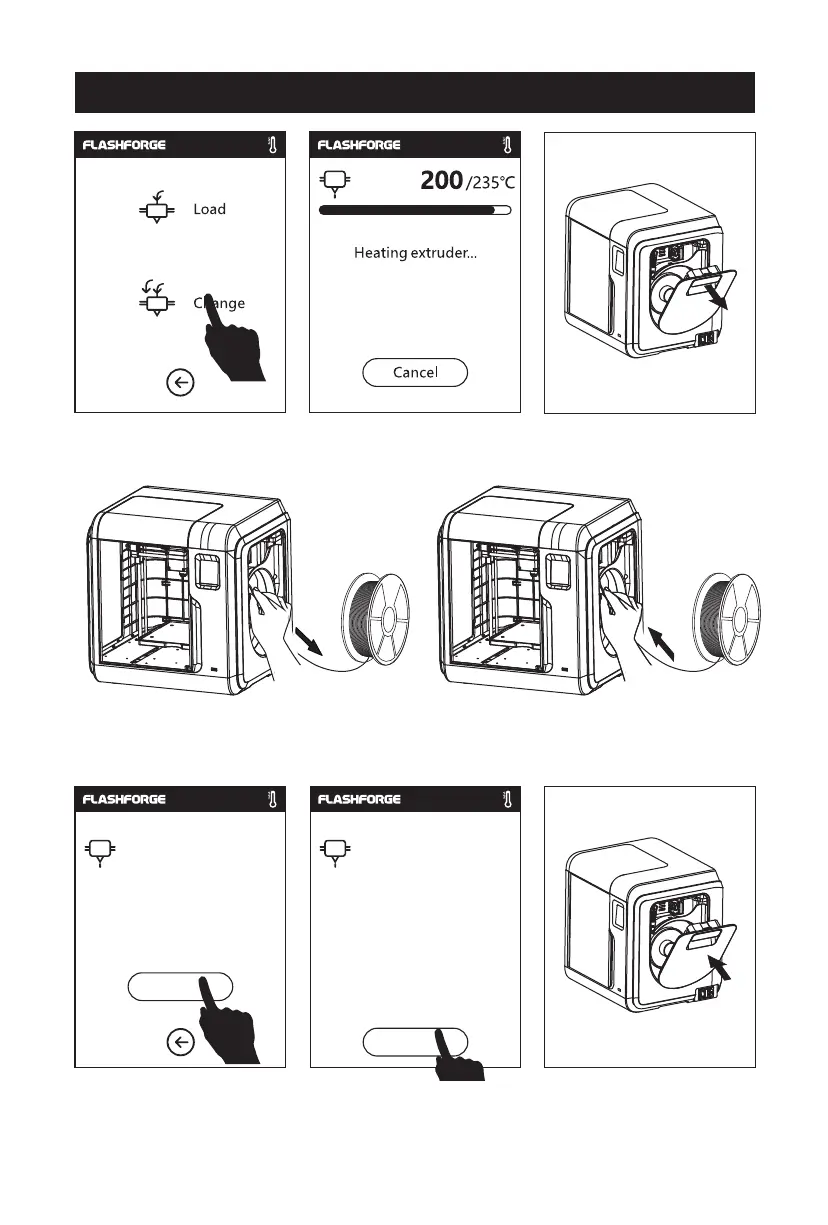 FLASHFORGE

Load

Change

FLASHFORGE

200/235℃

Heating extruder...

Cancel

FLASHFORGE

FLASHFORGE