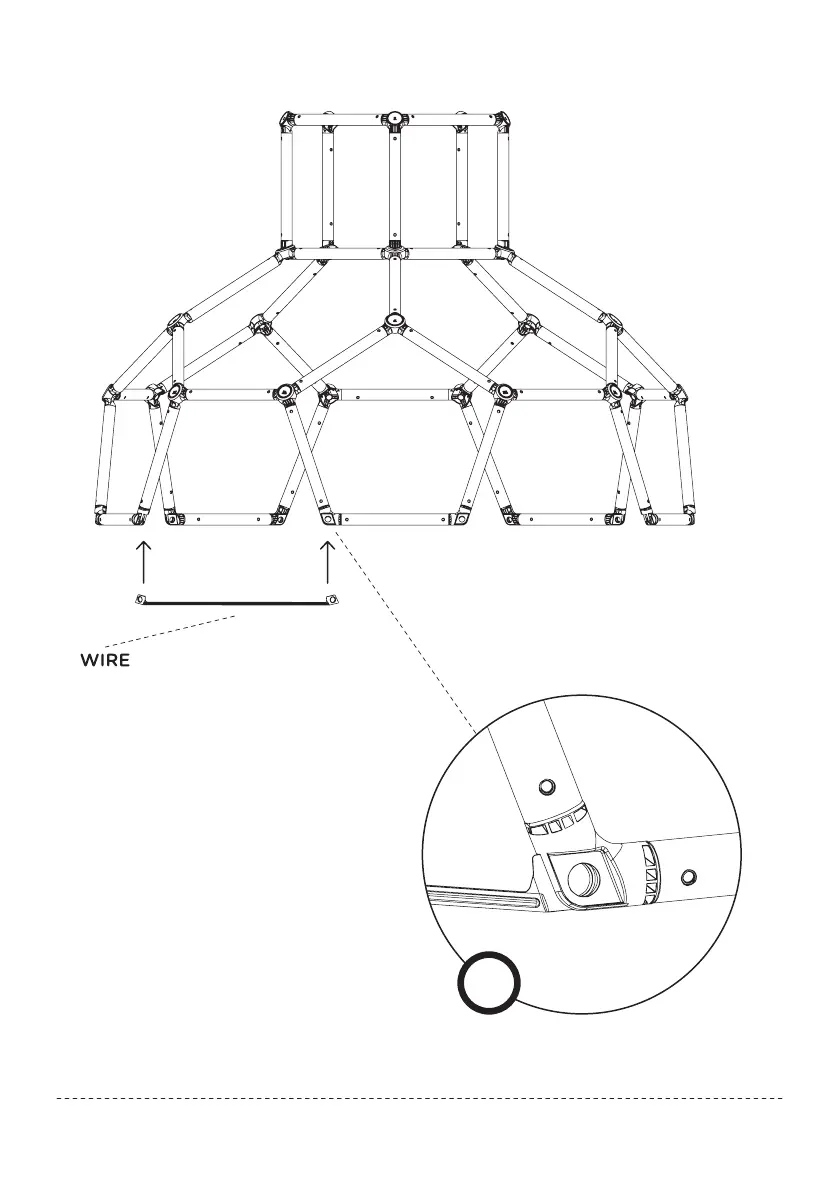 WIRE