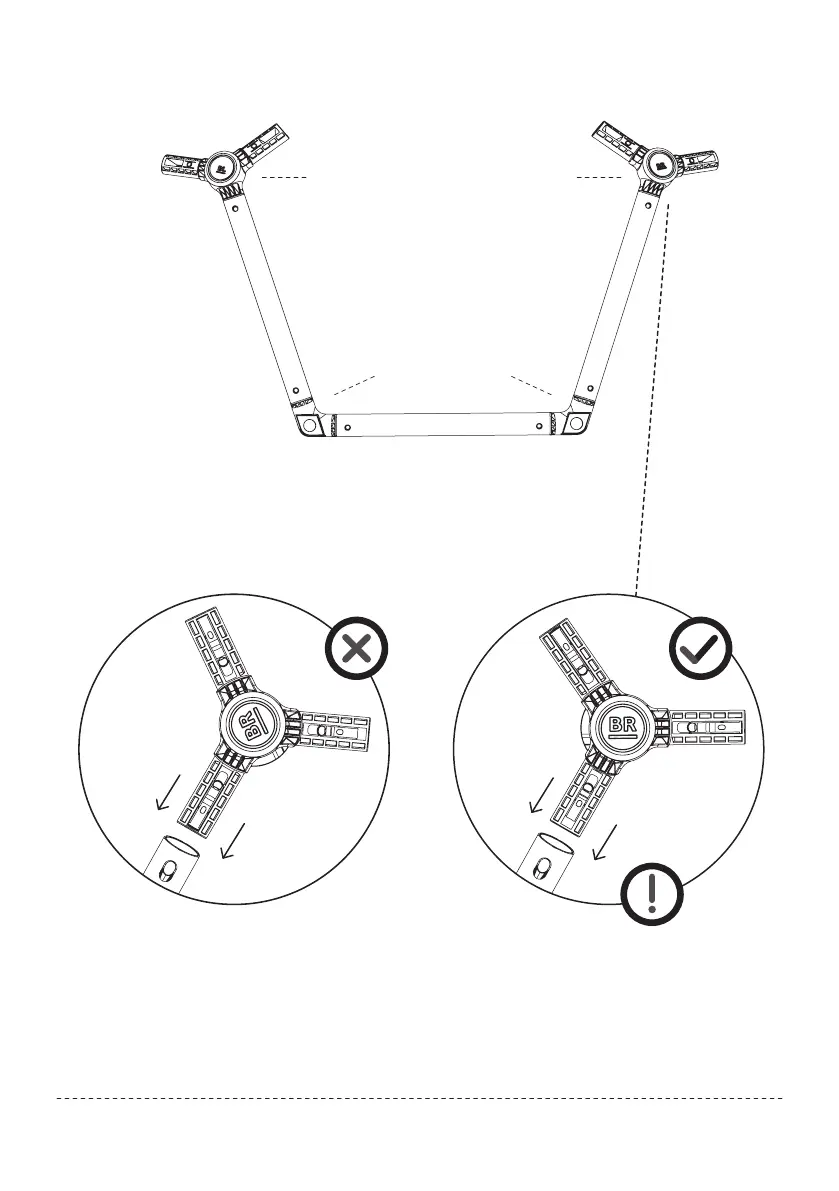 BR

BR