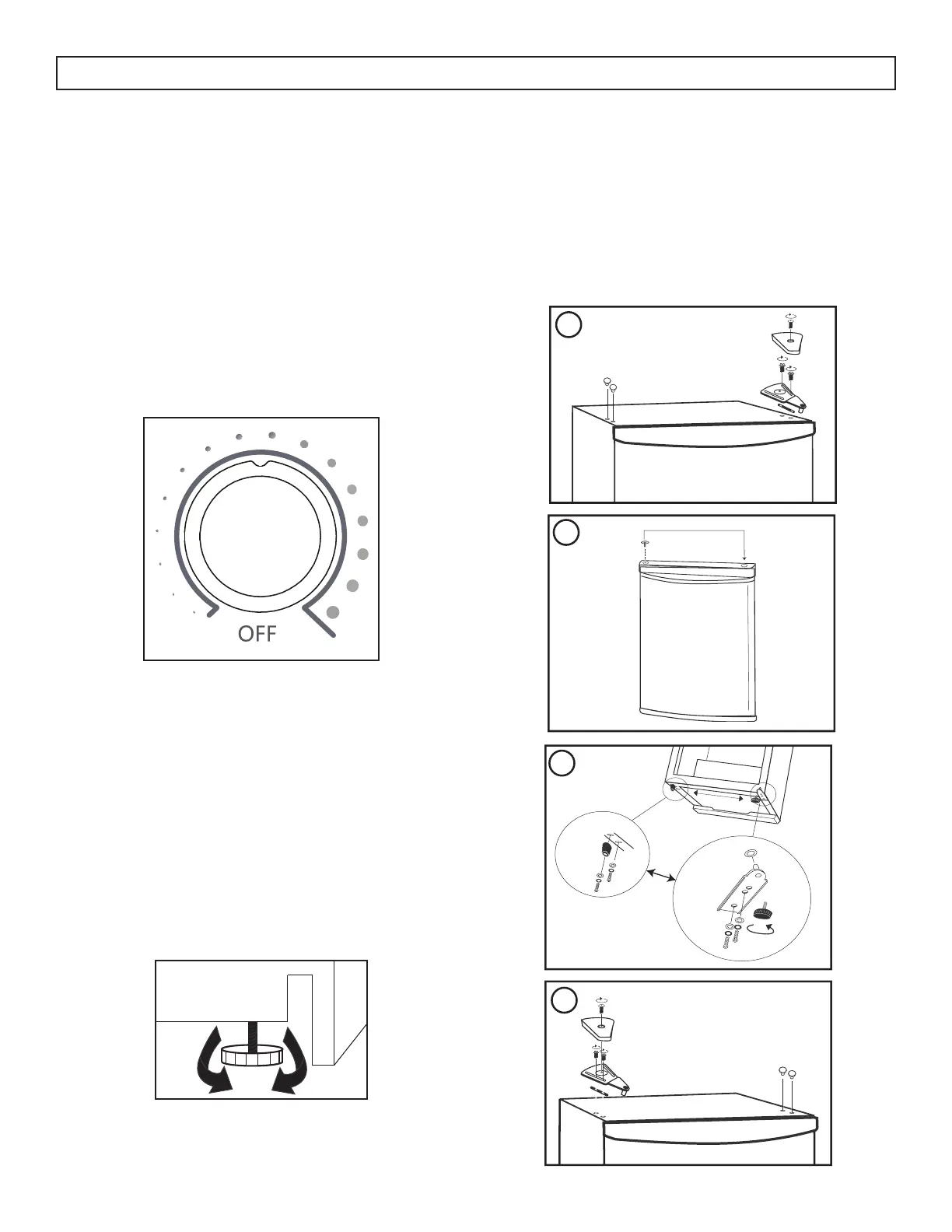 OFF