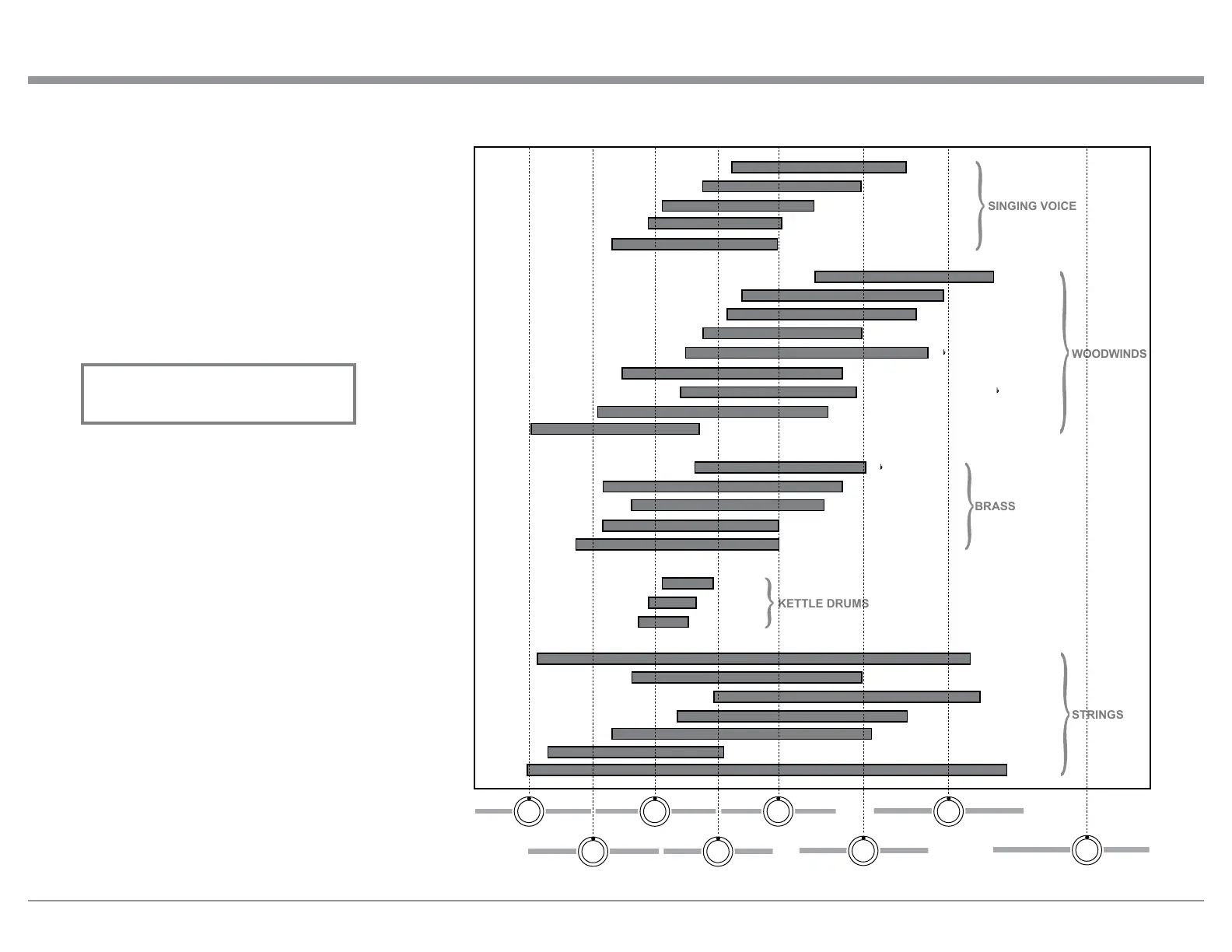 SINGING VOICE

WOODWINDS

BRASS

KETTLE DRUMS

STRINGS