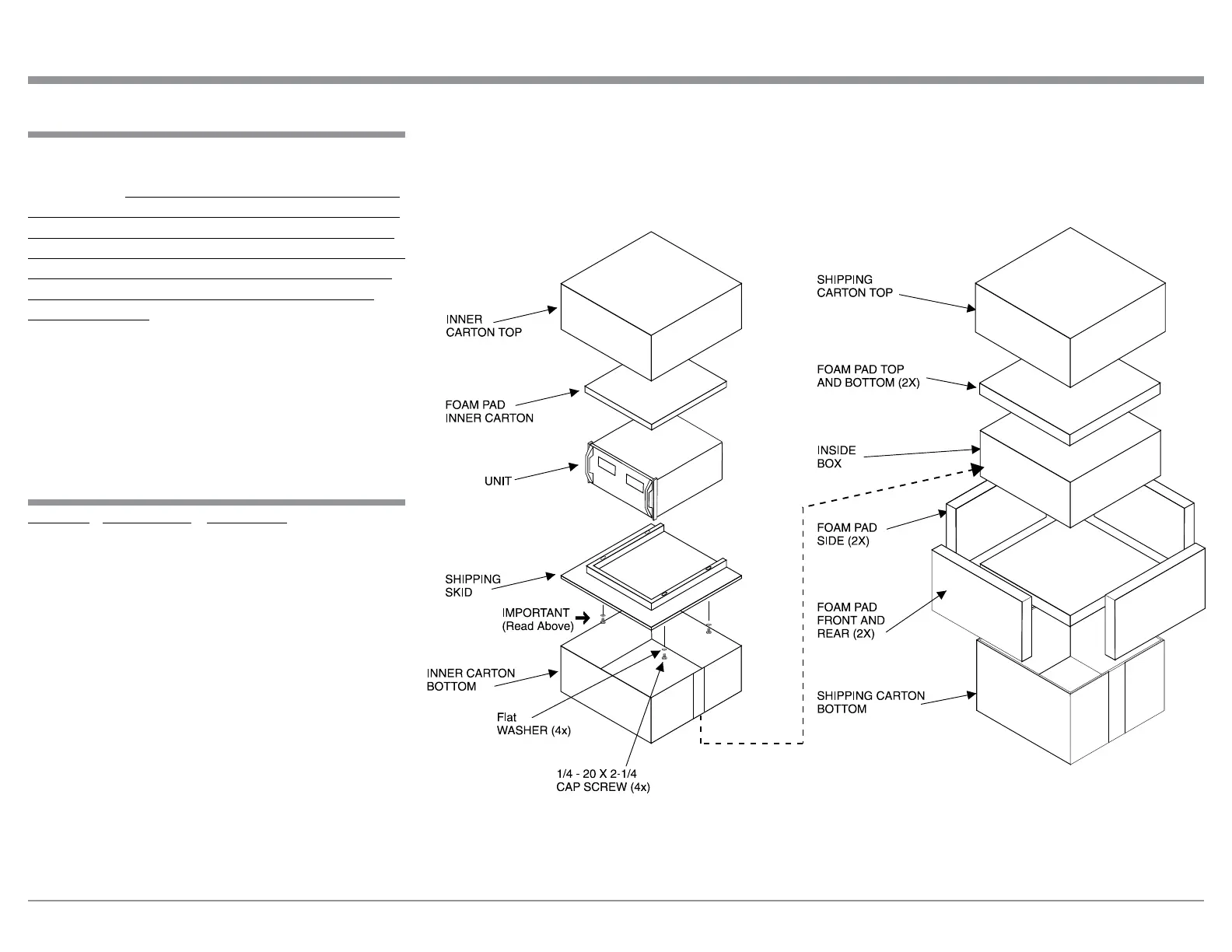 INNER CARTON TOP

FOAM PAD INNER CARTON

UNIT

SHIPPING SKID

IMPORTANT (Read Above)

INNER CARTON BOTTOM

Flat WASHER (4x)

1/4 - 20 X 2-1/4 CAP SCREW (4x)

SHIPPING CARTON TOP

FOAM PAD TOP AND BOTTOM (2X)

INSIDE BOX

FOAM PAD SIDE (2X)

FOAM PAD FRONT AND REAR (2X)

SHIPPING CARTON BOTTOM