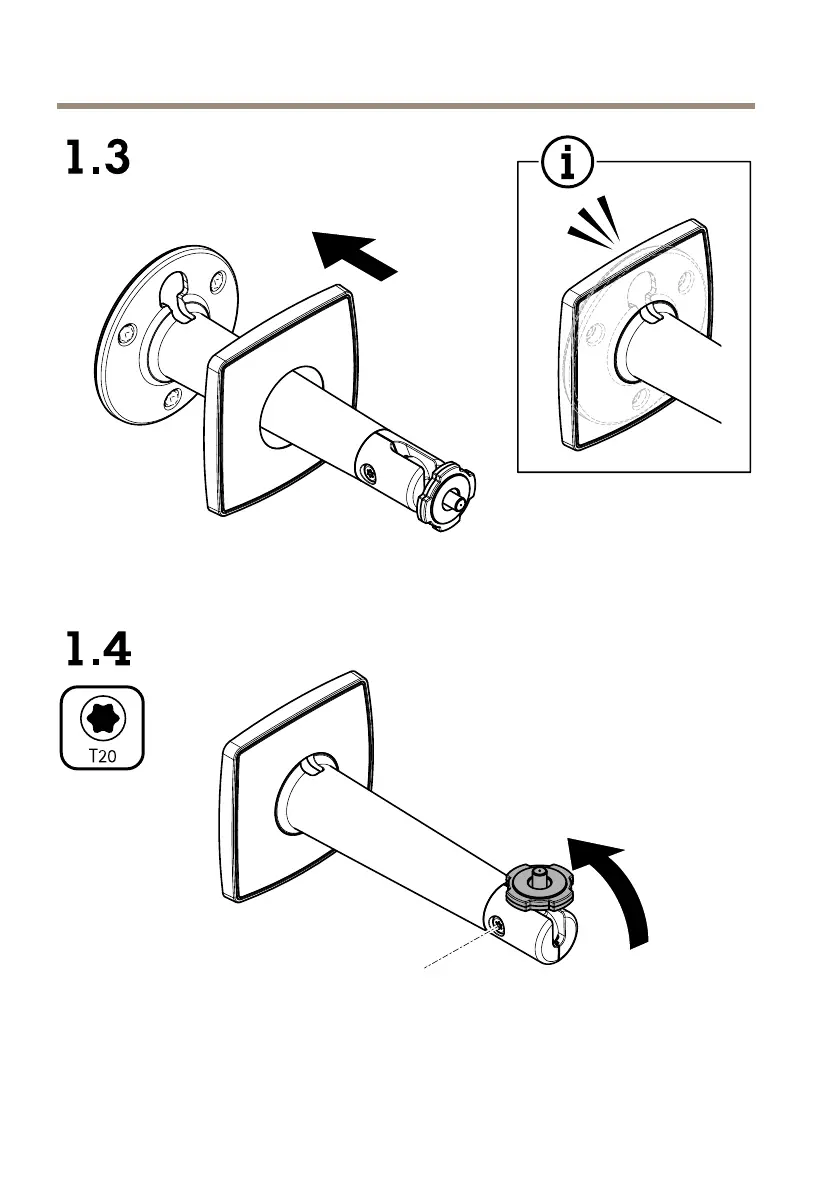 1.3

i

1.4

T20