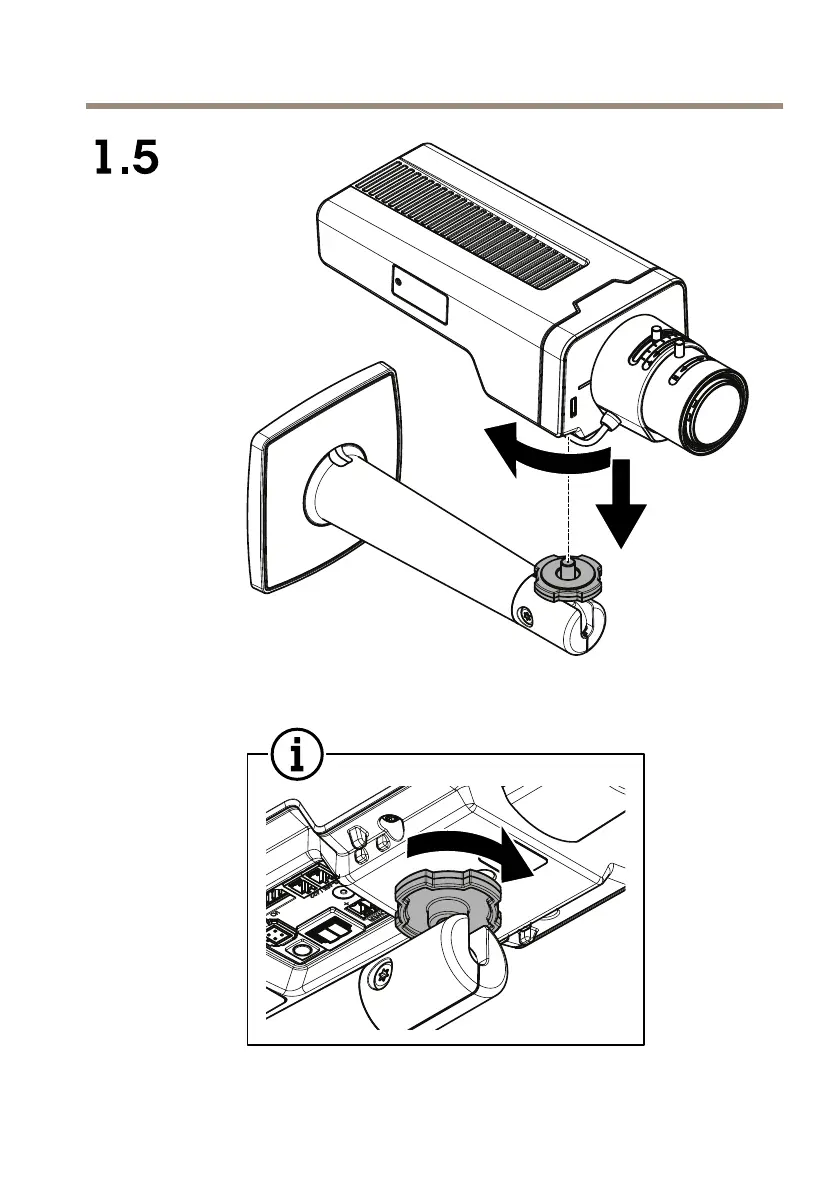 1.5