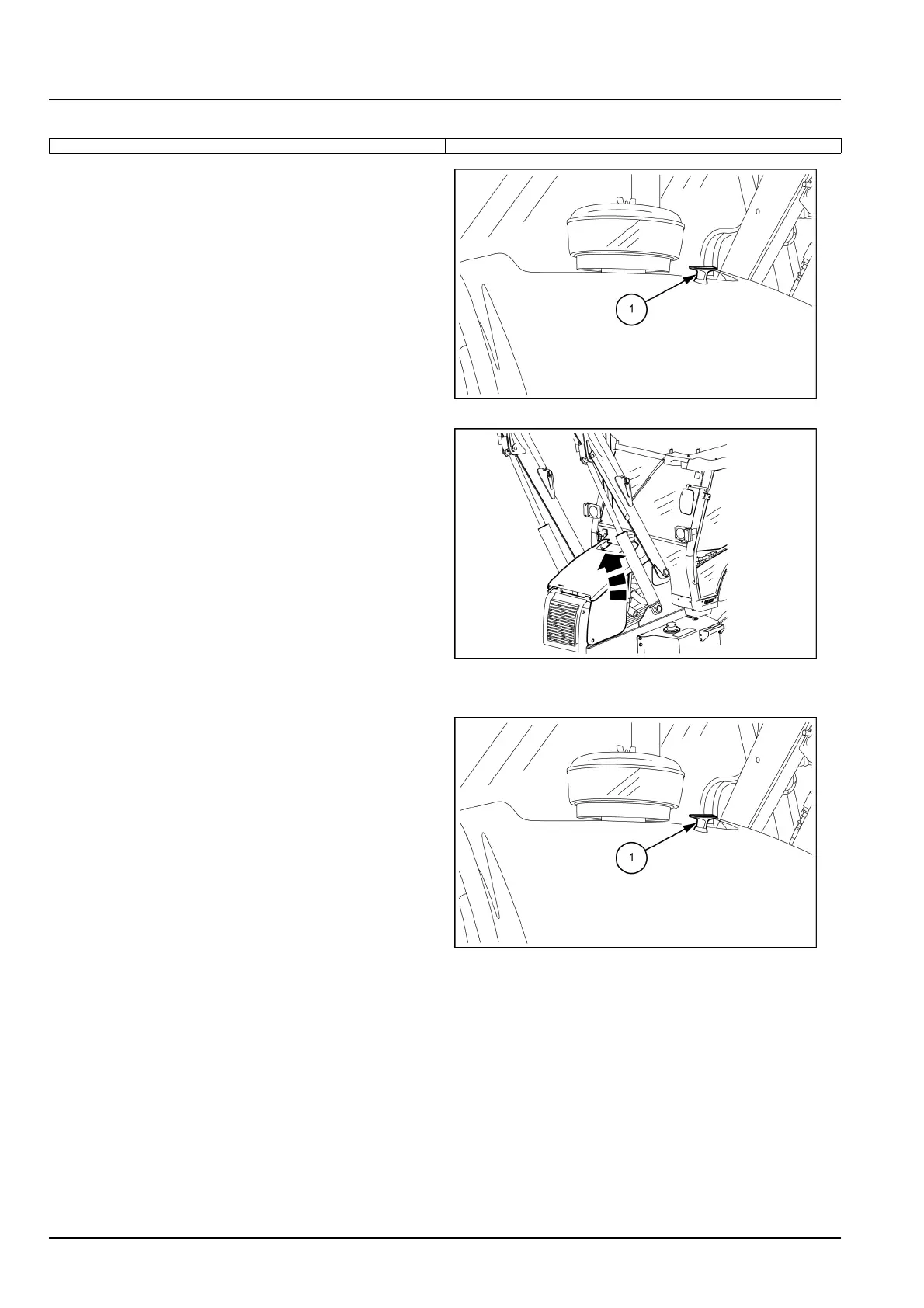 1

1