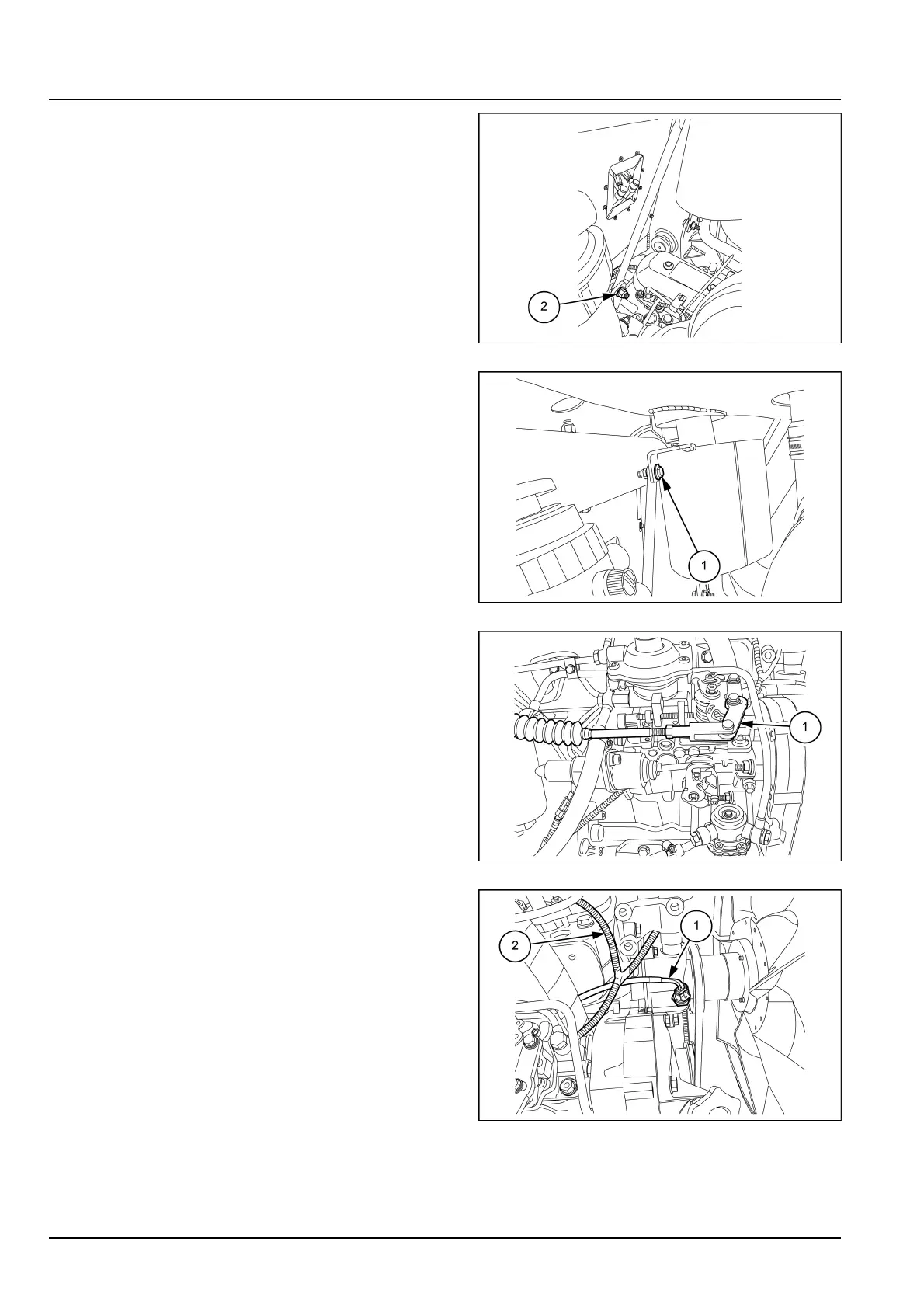 2

1

1

2

1