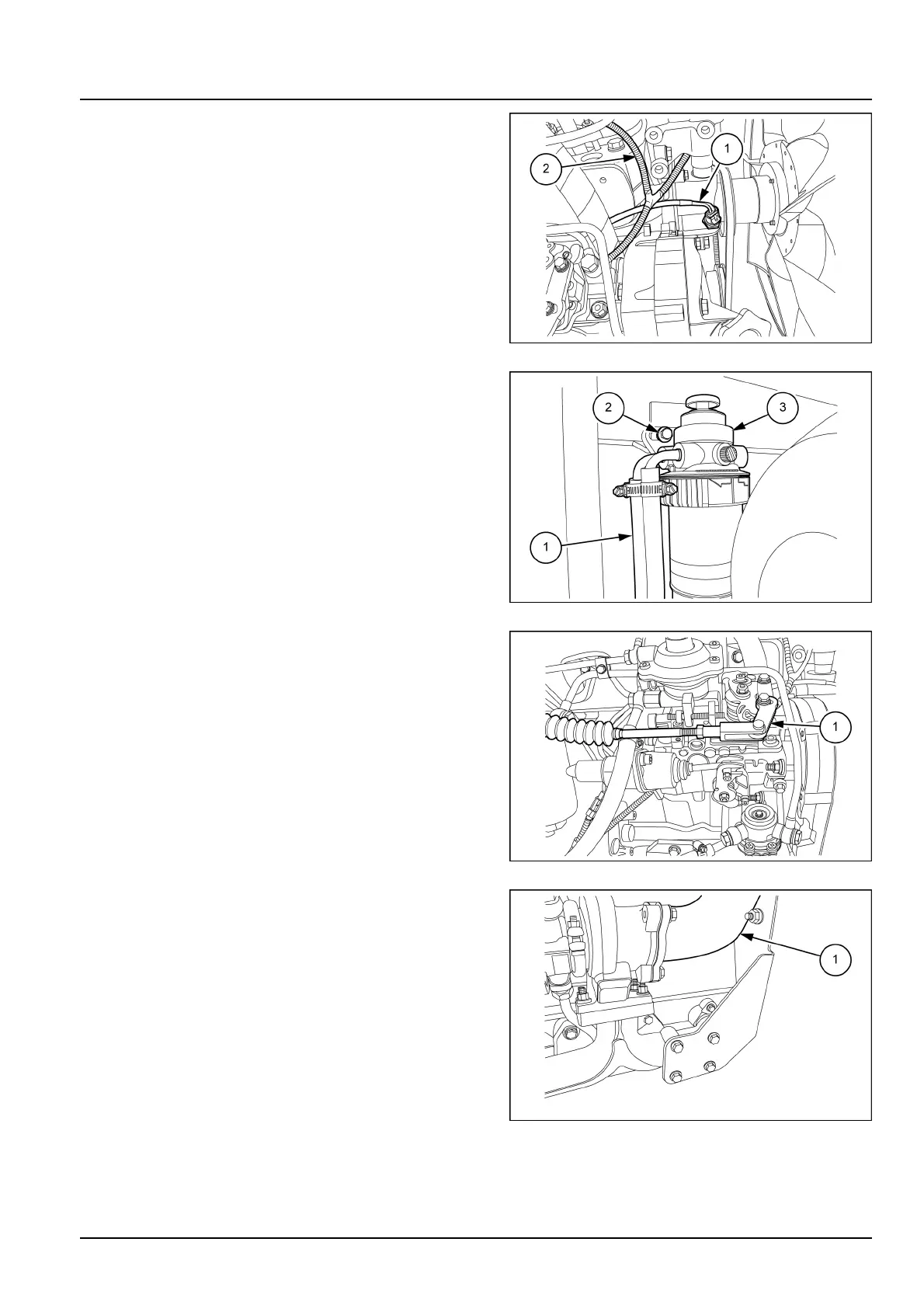 2
1

2
3
1

1

1