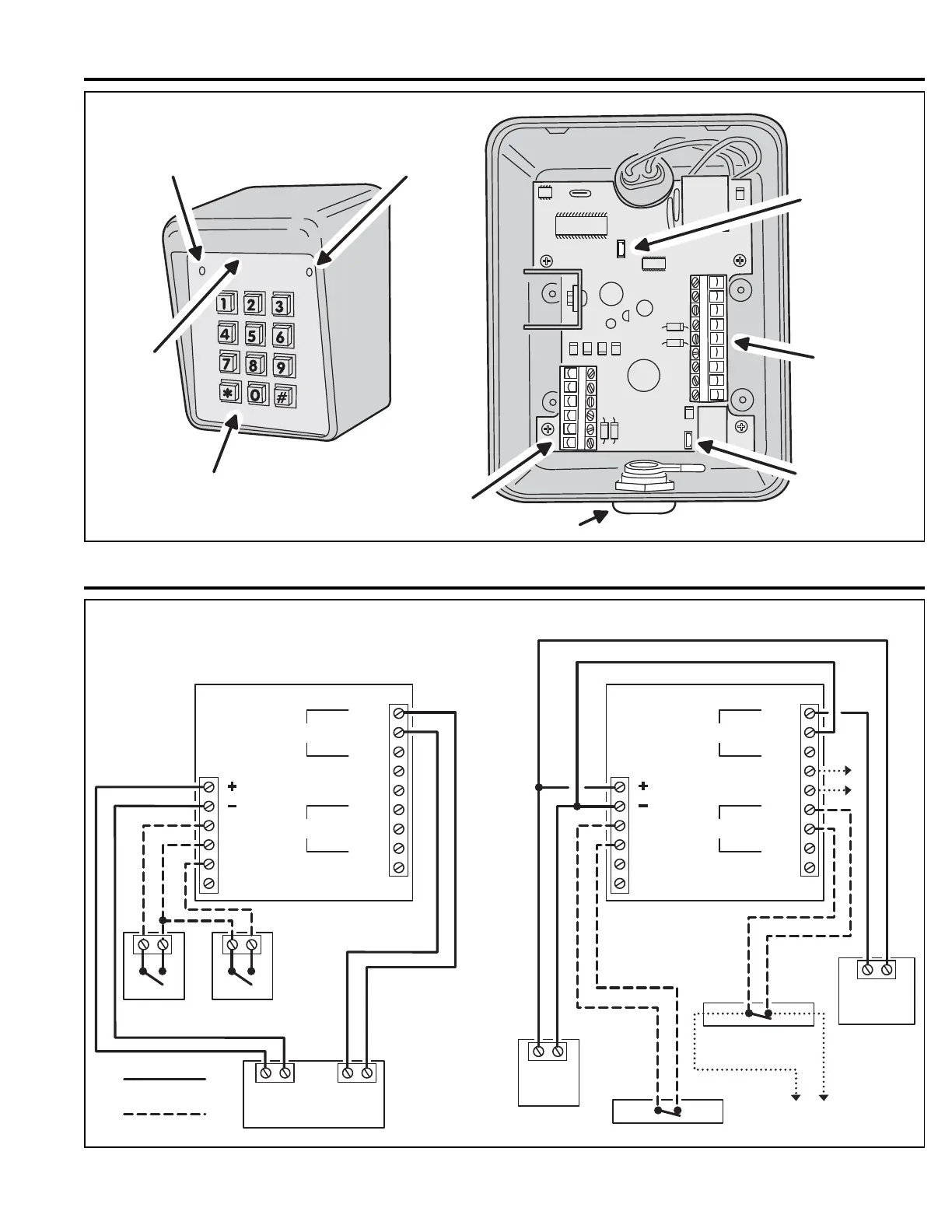 1 2 3
4 5 6
7 8 9
* 0 #

+
−

+
−