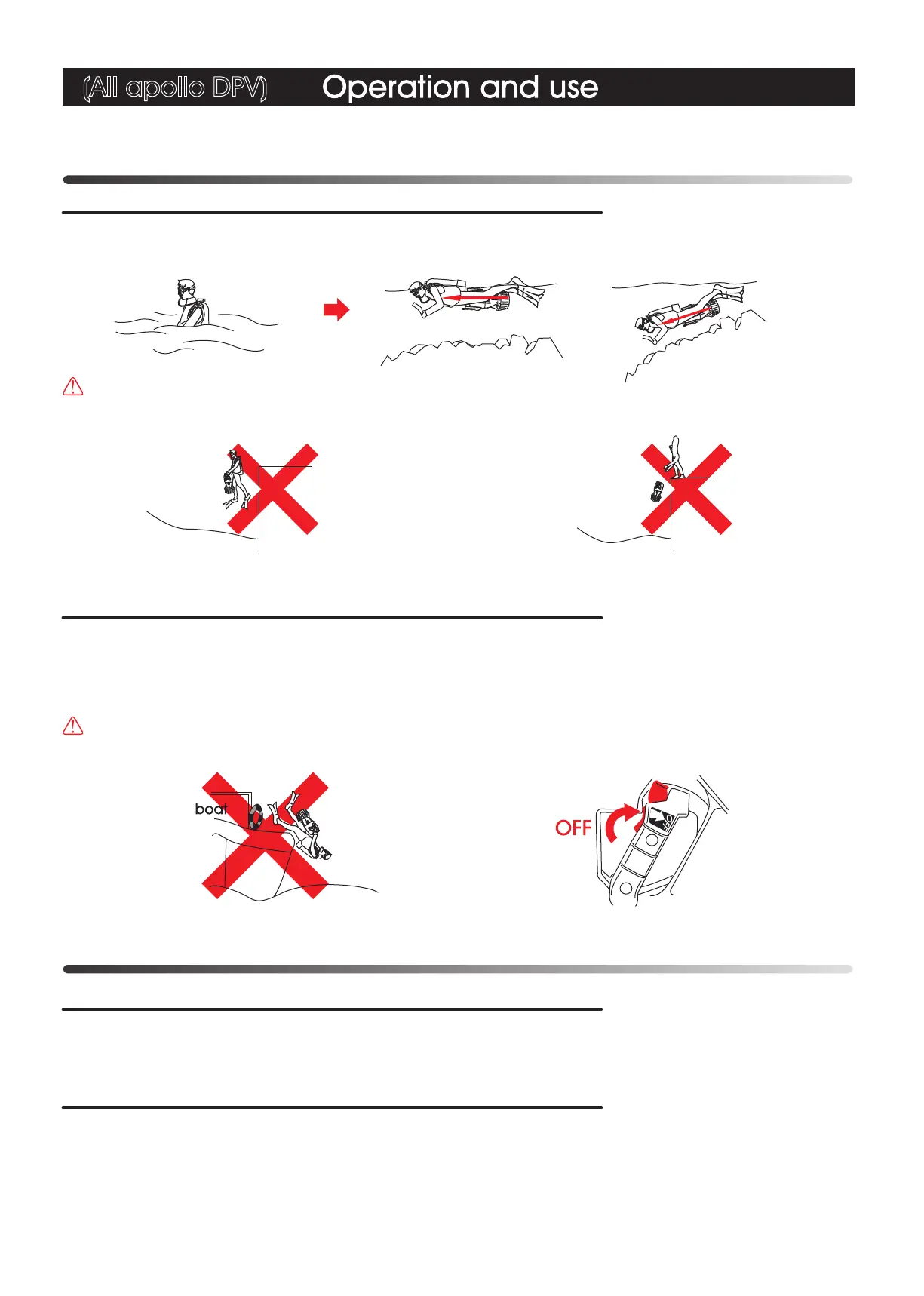 (All apollo DPV) Operation and use

boat

OFF