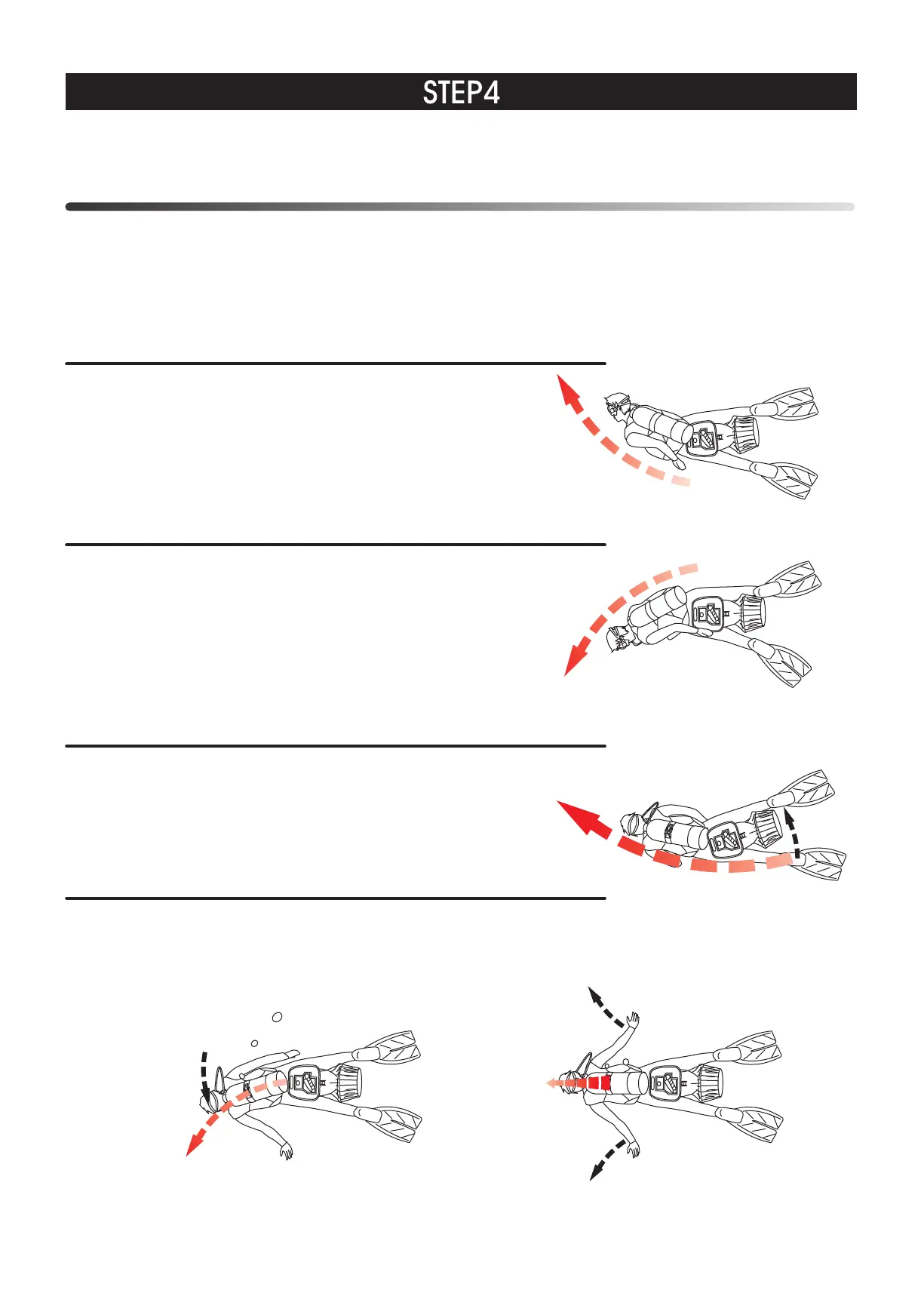 STEP4