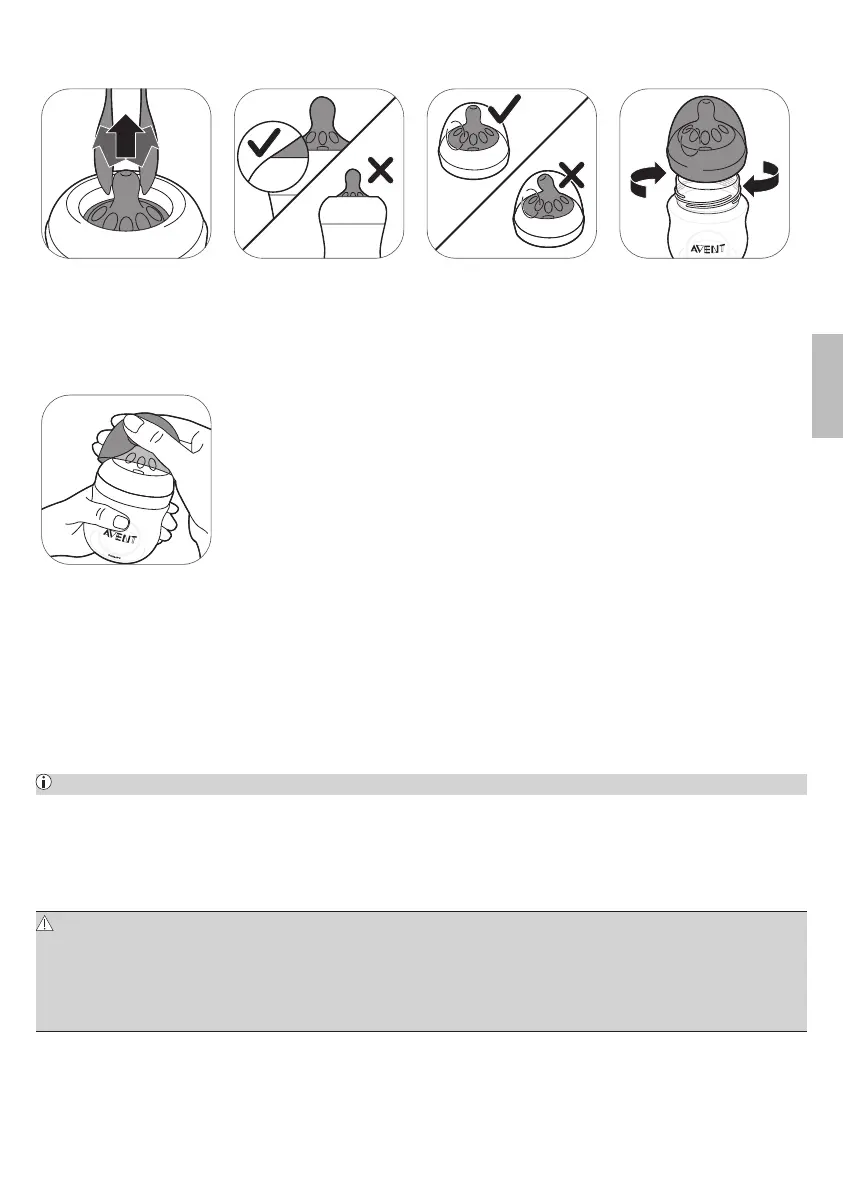 AVENT

AVENT