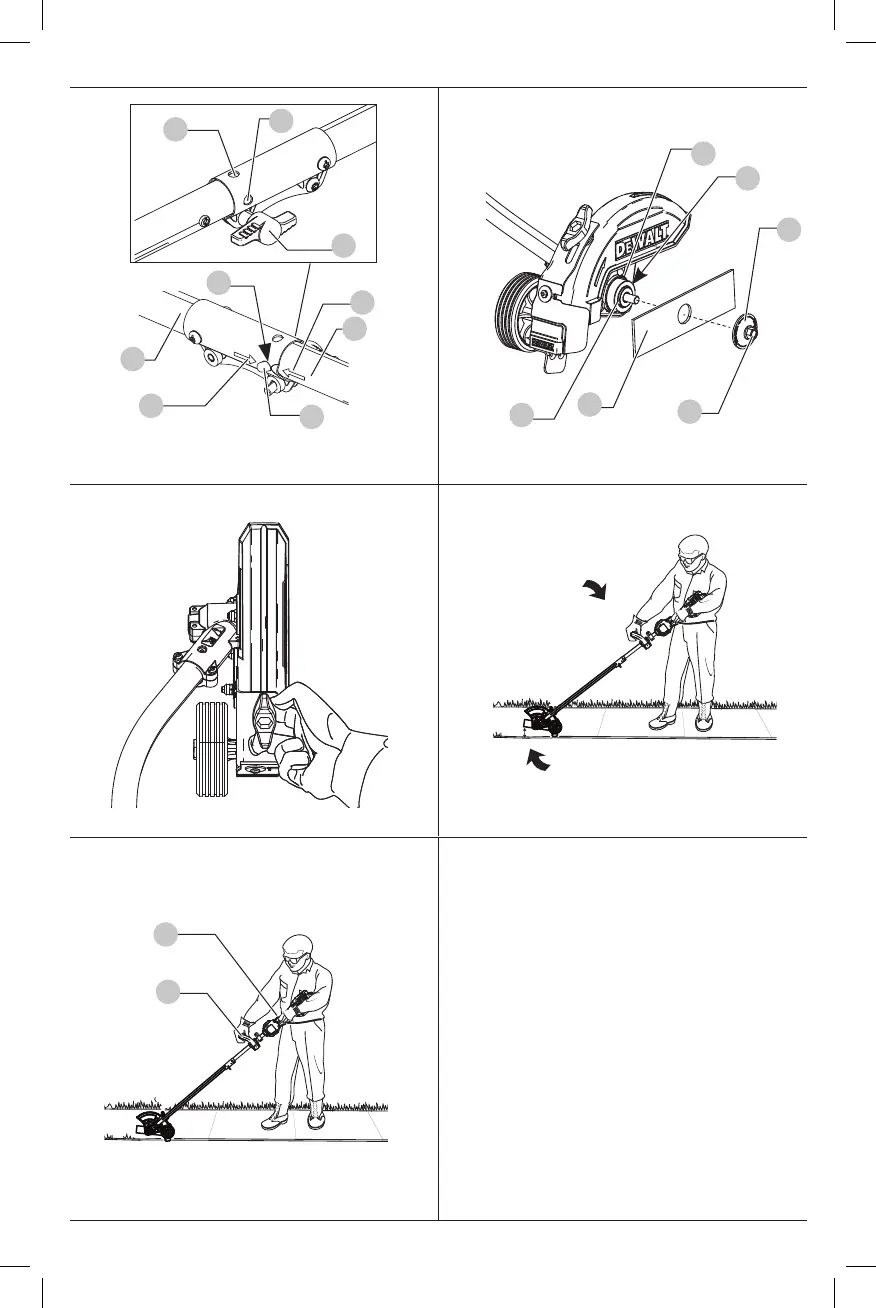 DEWALT