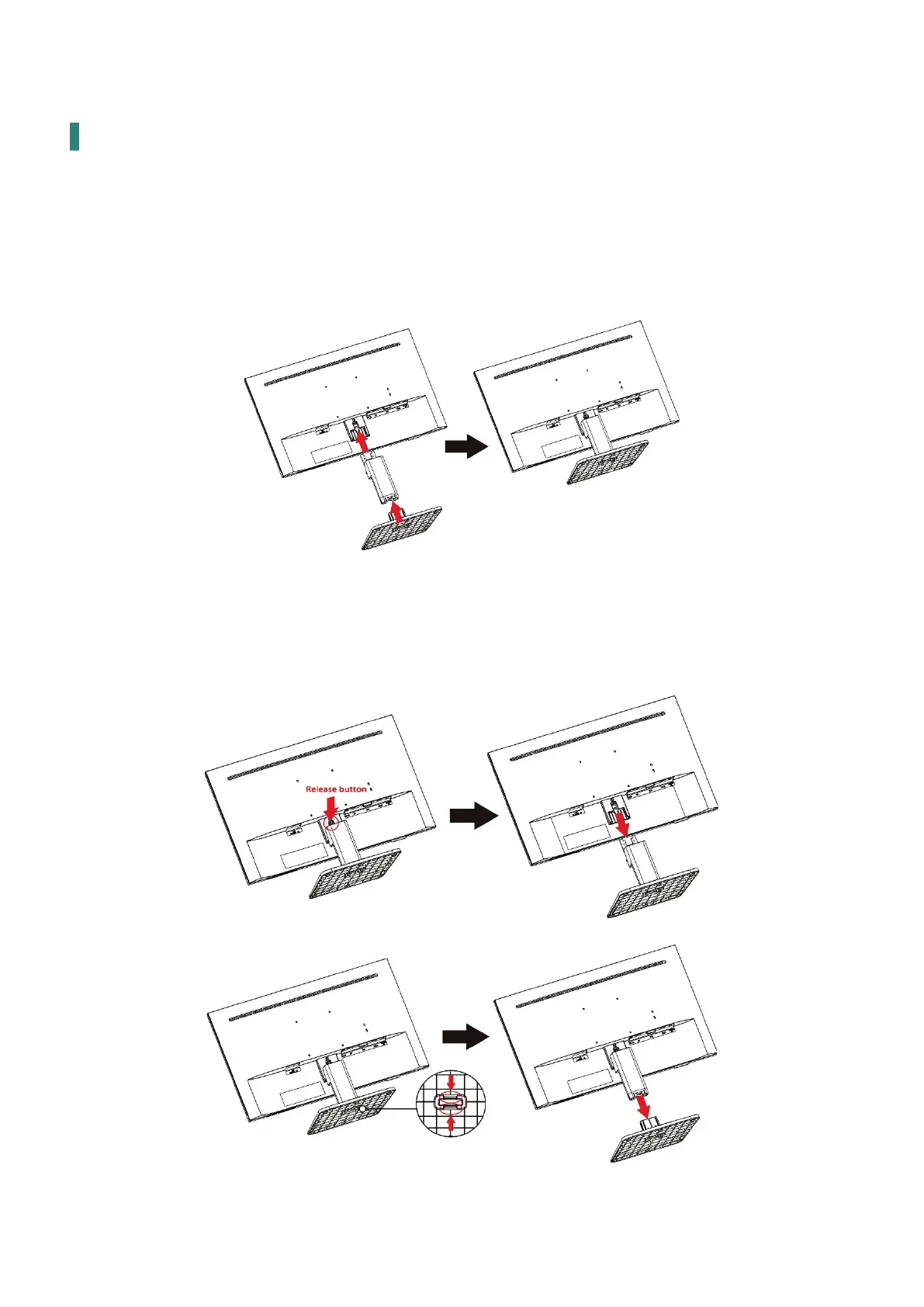 Release button