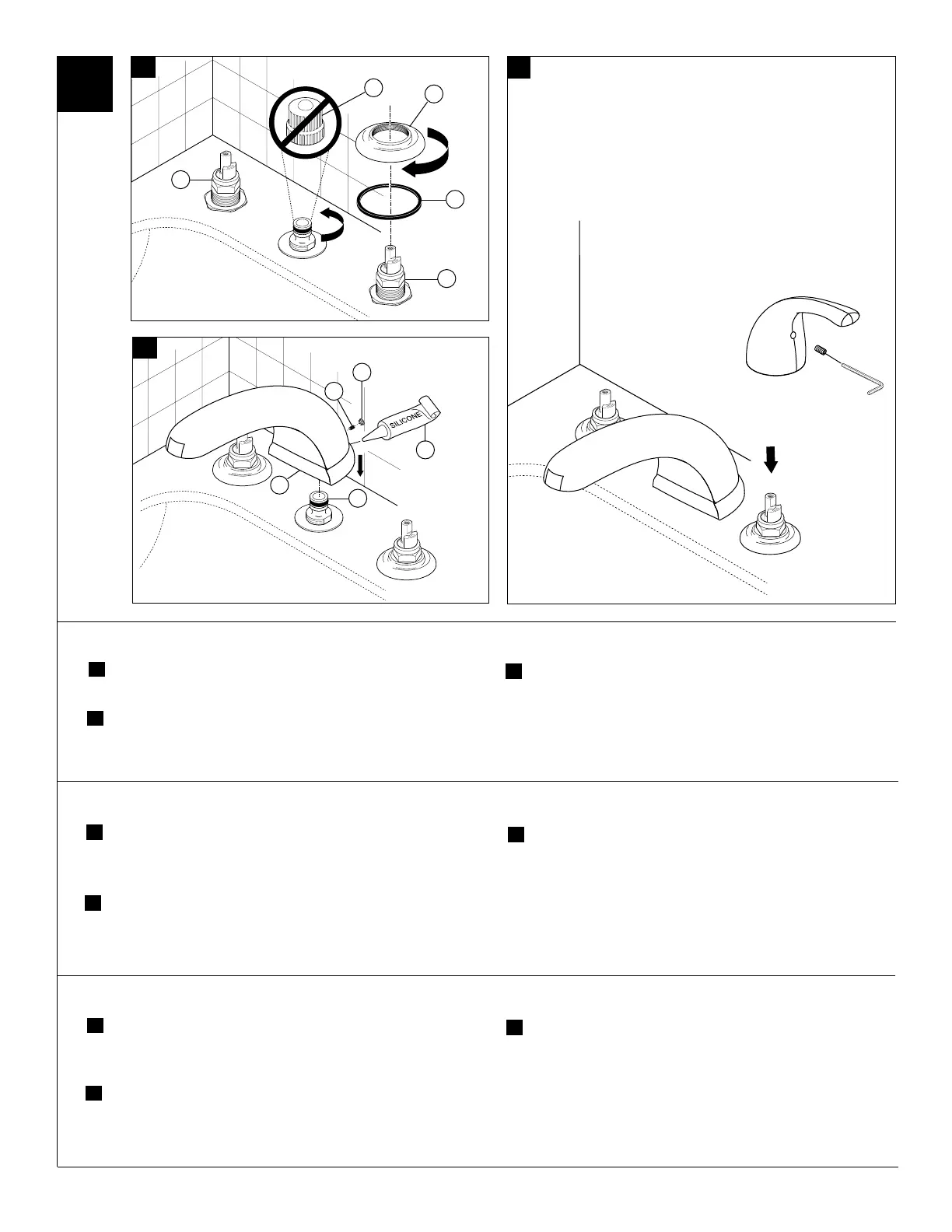 SILICONE