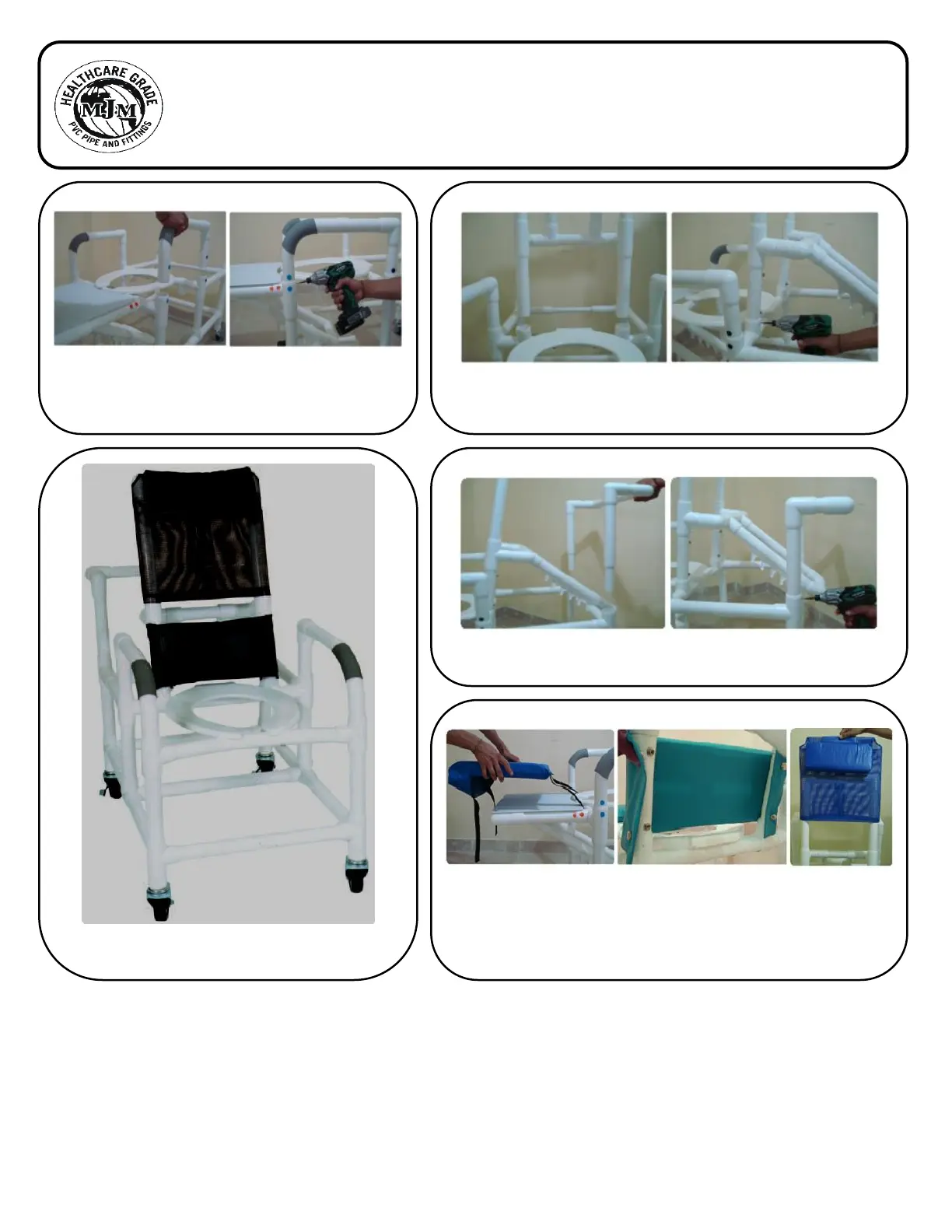 HEALTHCARE GRADE
MJM
PVC PIPE AND FITTINGS