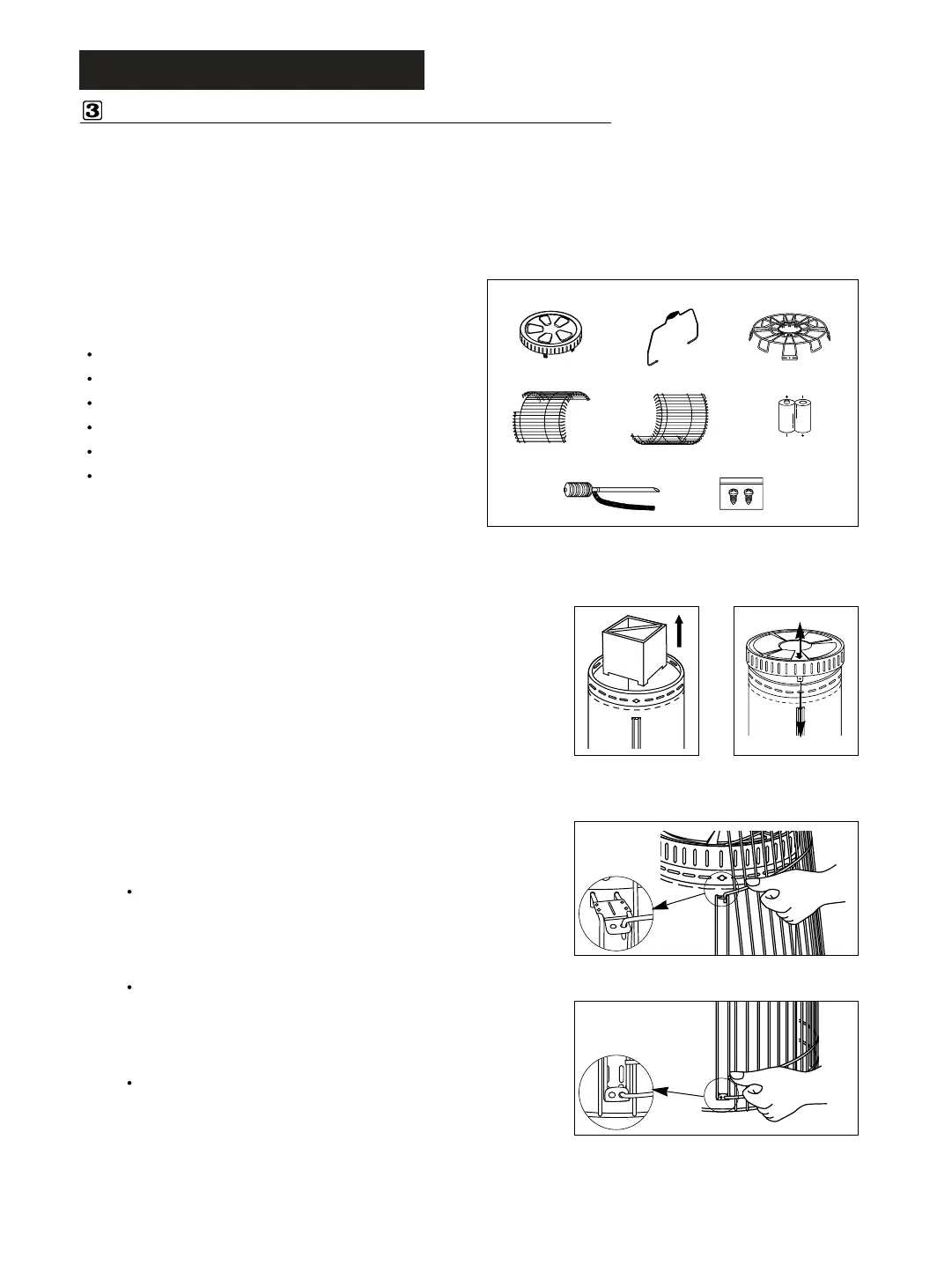 3