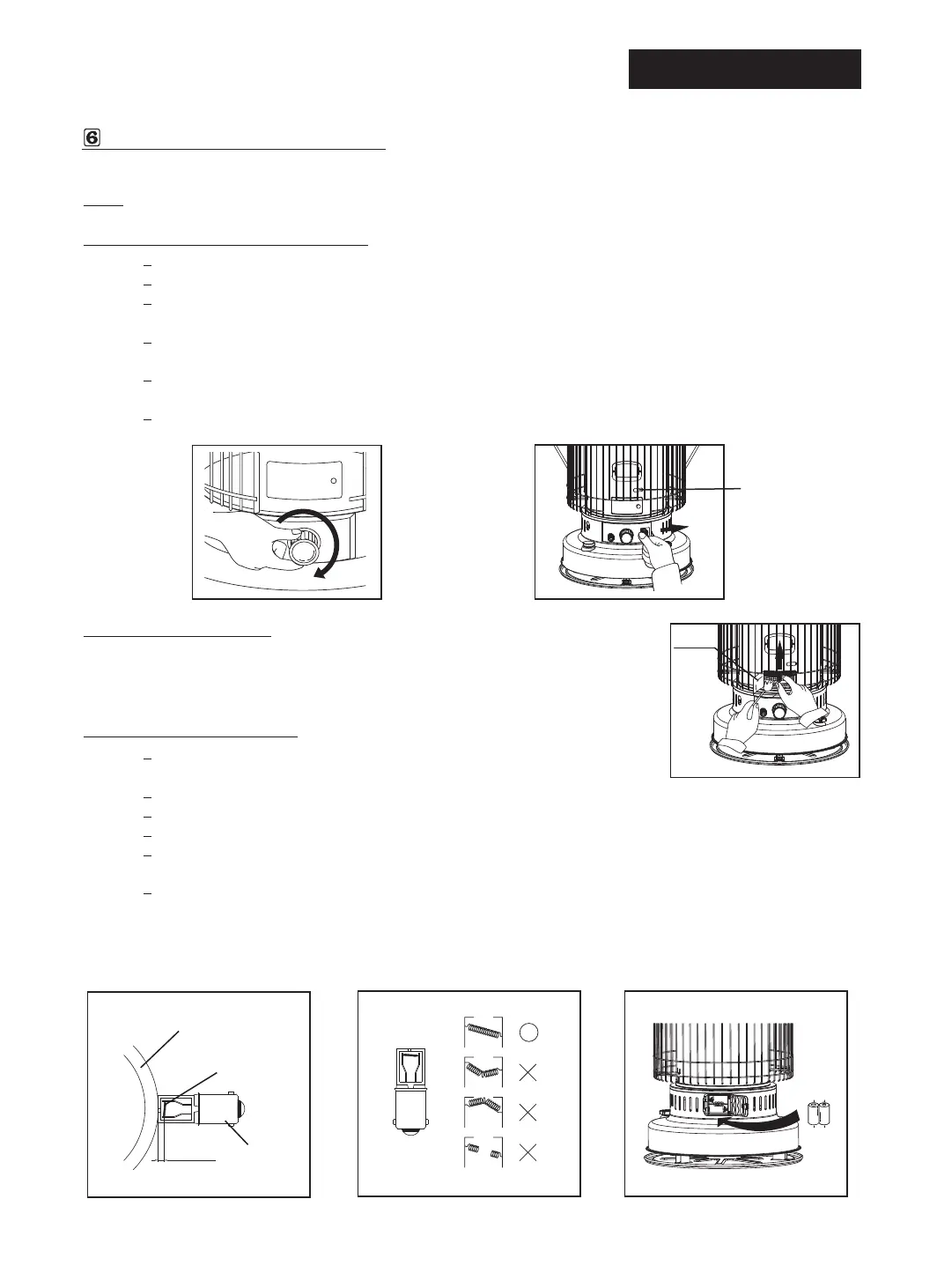 6